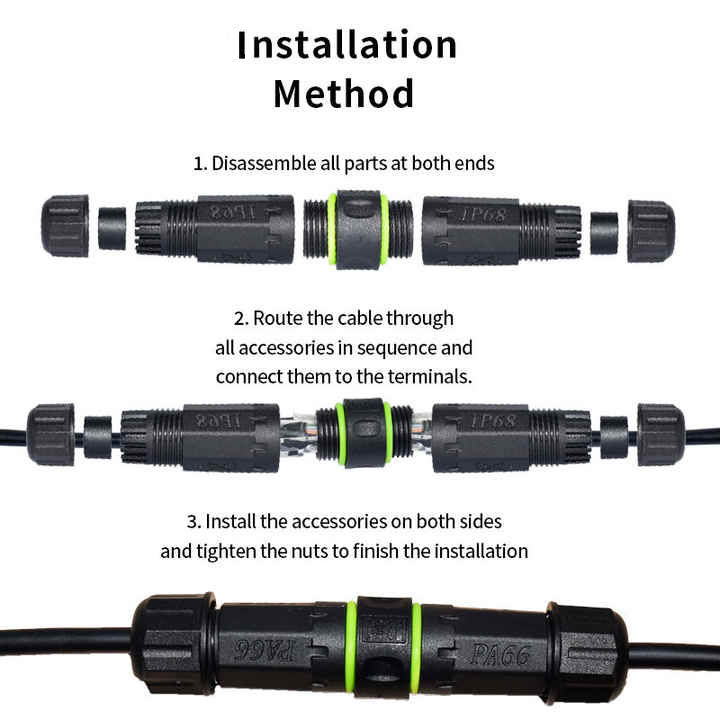 Installation Method

1. Disassemble all parts at both ends

IP68

IP68

2. Route the cable through all accessories in sequence and connect them to the terminals.

IP68

IP68

3. Install the accessories on both sides and tighten the nuts to finish the installation

PA66

PA66