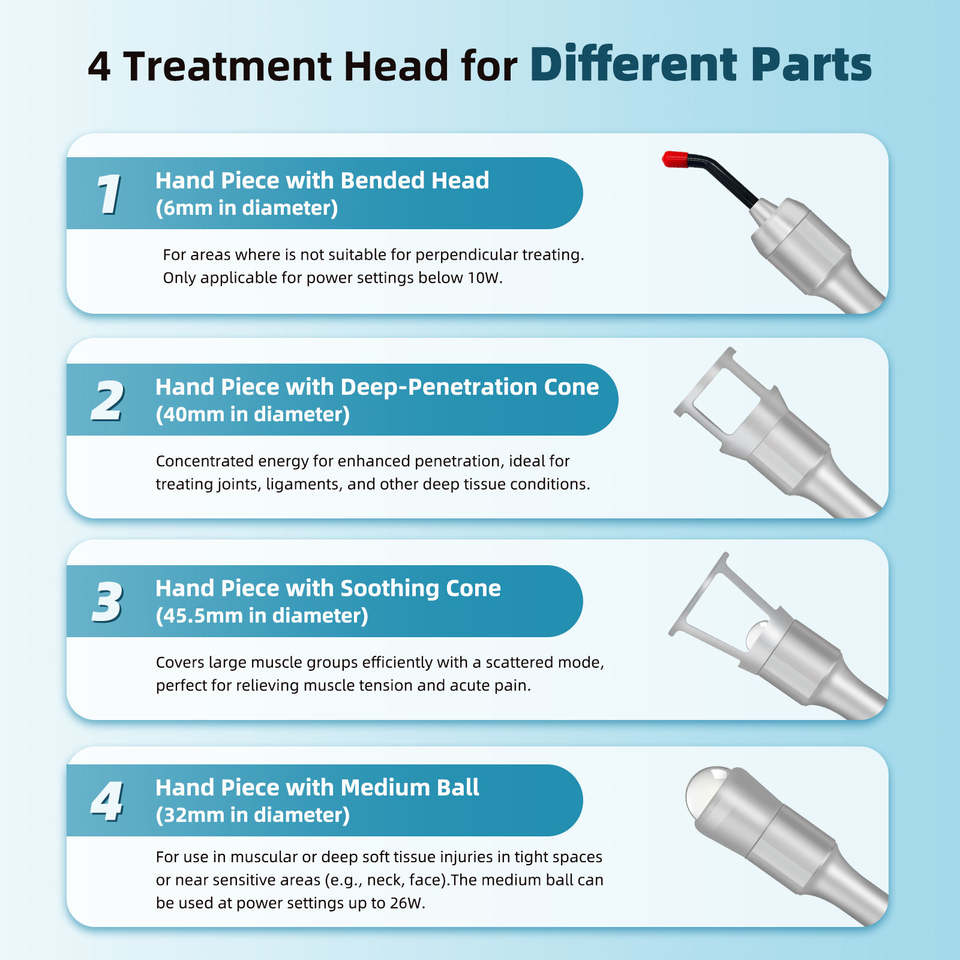 4 Treatment Head for Different Parts

1 Hand Piece with Bended Head (6mm in diameter)

For areas where is not suitable for perpendicular treating. Only applicable for power settings below 10W.

2 Hand Piece with Deep-Penetration Cone (40mm in diameter)

Concentrated energy for enhanced penetration, ideal for treating joints, ligaments, and other deep tissue conditions.

3 Hand Piece with Soothing Cone (45.5mm in diameter)

Covers large muscle groups efficiently with a scattered mode, perfect for relieving muscle tension and acute pain.

4 Hand Piece with Medium Ball (32mm in diameter)

For use in muscular or deep soft tissue injuries in tight spaces or near sensitive areas (e.g., neck, face).The medium ball can be used at power settings up to 26W.