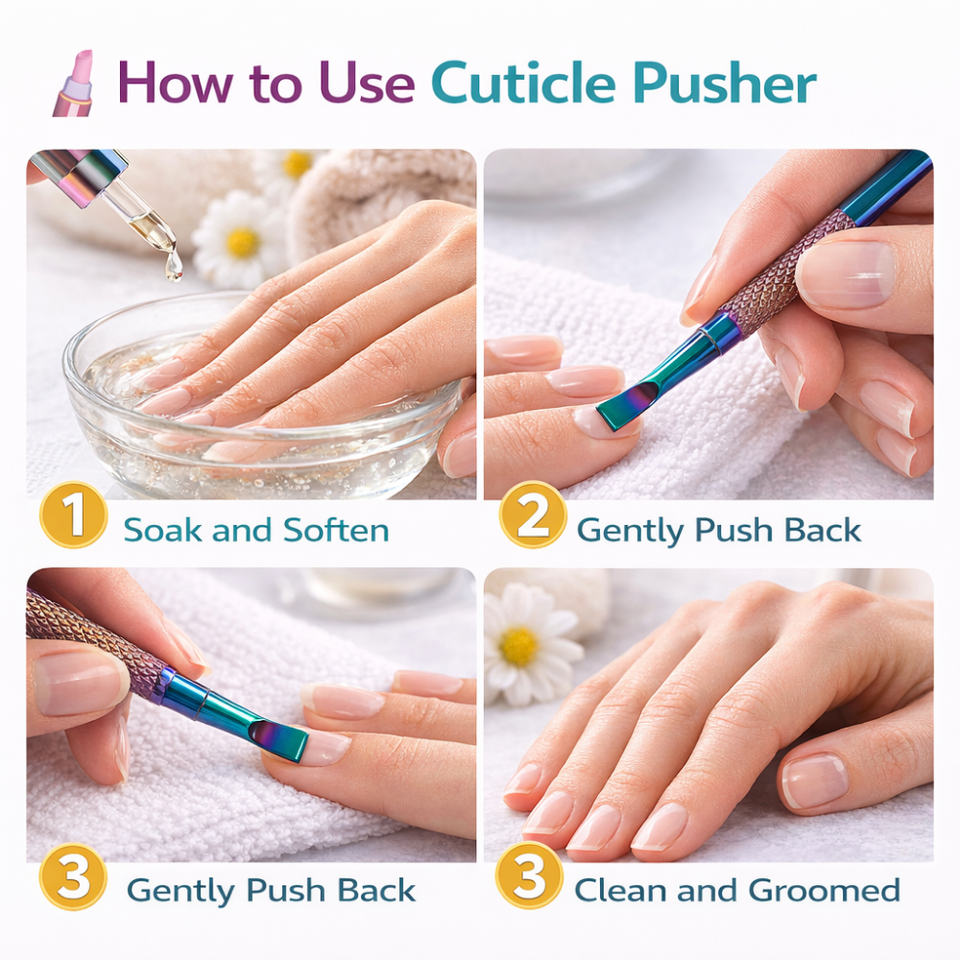 How to Use Cuticle Pusher

1 Soak and Soften

2 Gently Push Back

3 Gently Push Back

3 Clean and Groomed