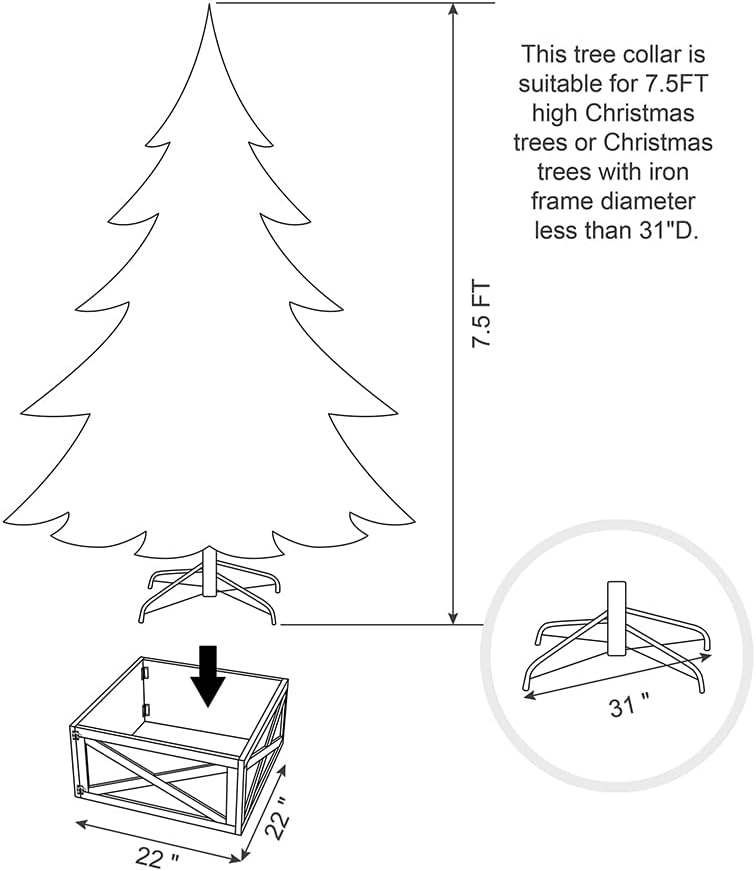 This tree collar is suitable for 7.5FT high Christmas trees or Christmas trees with iron frame diameter less than 31"D.

7.5 FT

31 "

22 "

22 "