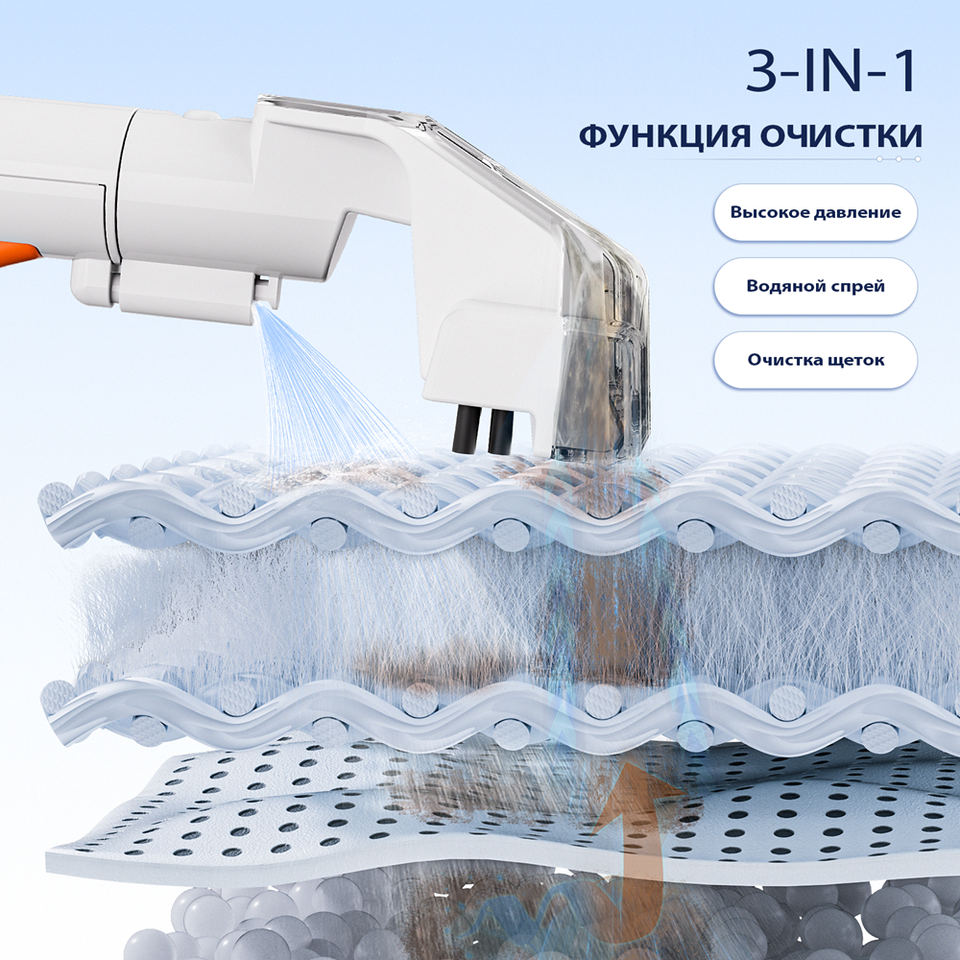 3-IN-1
ФУНКЦИЯ ОЧИСТКИ

Высокое давление

Водяной спрей

Очистка щеток