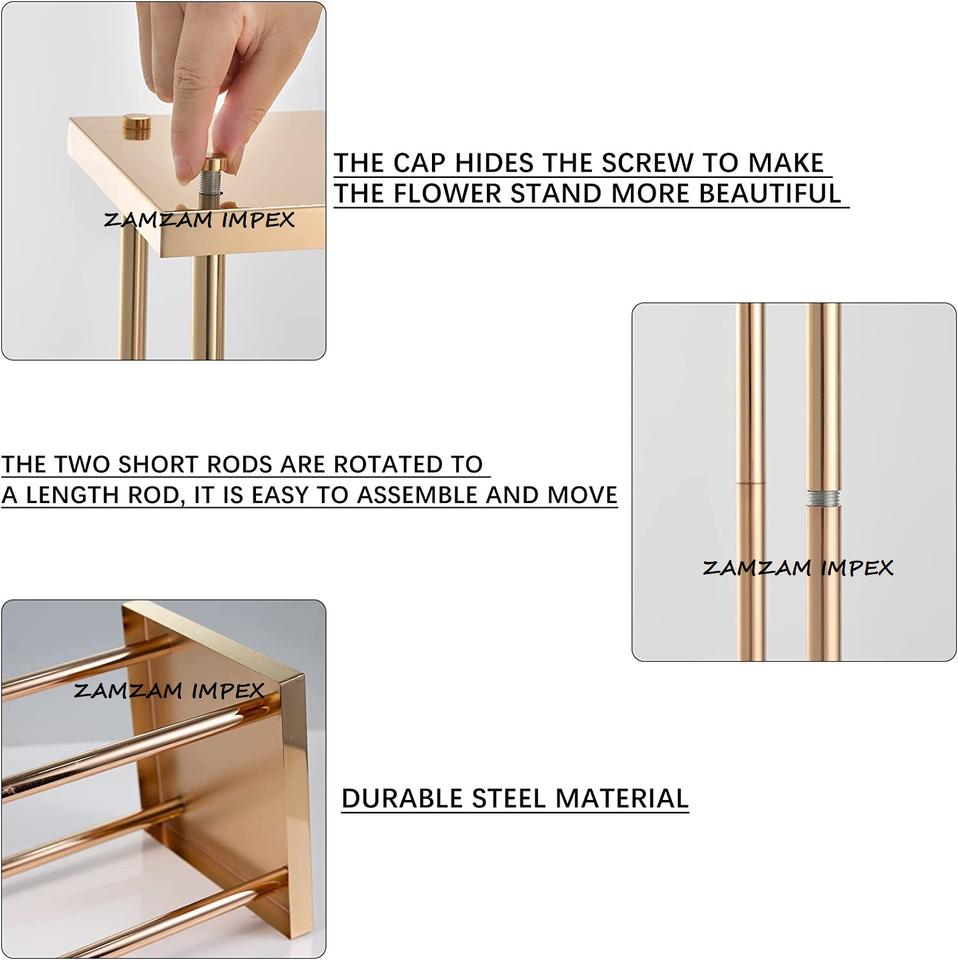 ZAMZAM IMPEX

THE CAP HIDES THE SCREW TO MAKE THE FLOWER STAND MORE BEAUTIFUL

THE TWO SHORT RODS ARE ROTATED TO A LENGTH ROD, IT IS EASY TO ASSEMBLE AND MOVE

ZAMZAM IMPEX

ZAMZAM IMPEX

DURABLE STEEL MATERIAL