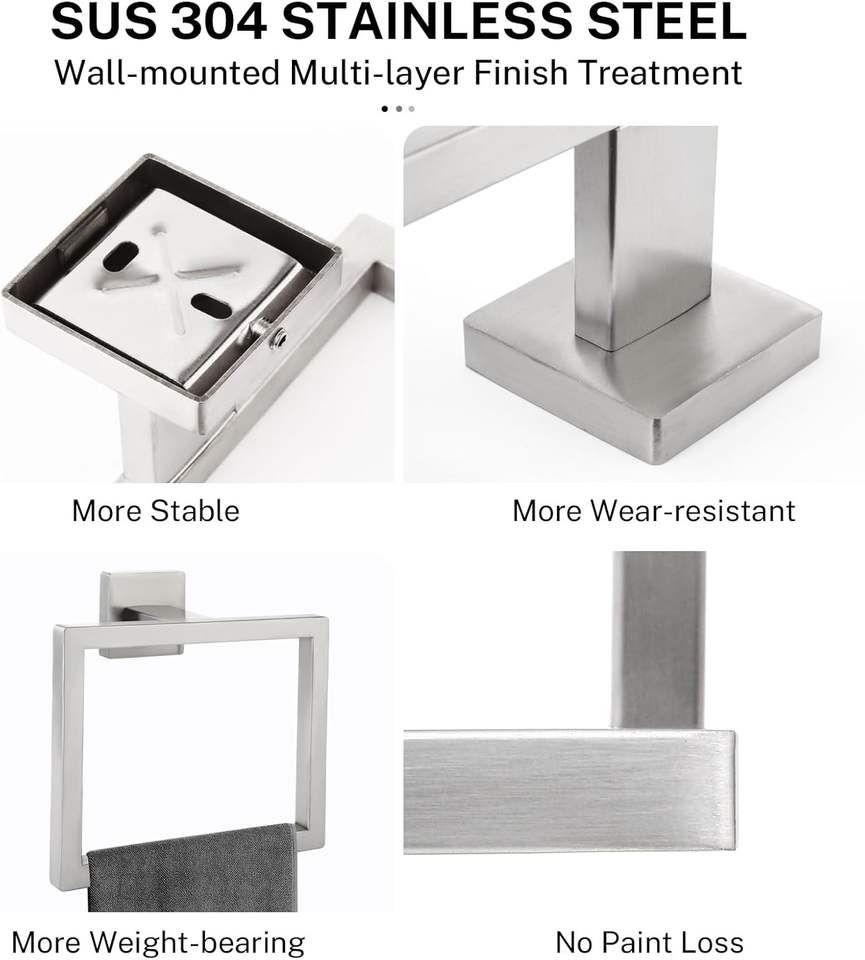 SUS 304 STAINLESS STEEL
Wall-mounted Multi-layer Finish Treatment

More Stable

More Wear-resistant

More Weight-bearing

No Paint Loss