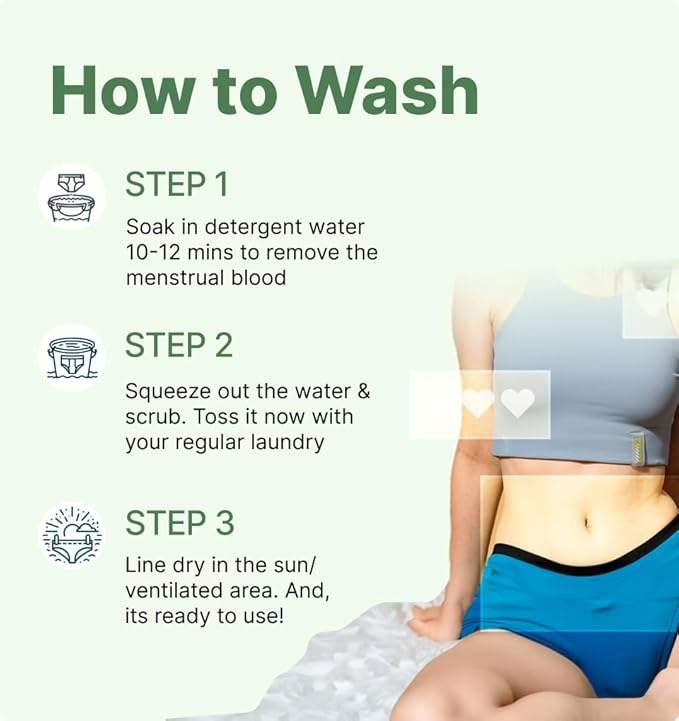 How to Wash

STEP 1

Soak in detergent water 10-12 mins to remove the menstrual blood

STEP 2

Squeeze out the water & scrub. Toss it now with your regular laundry

STEP 3

Line dry in the sun/ ventilated area. And, its ready to use!