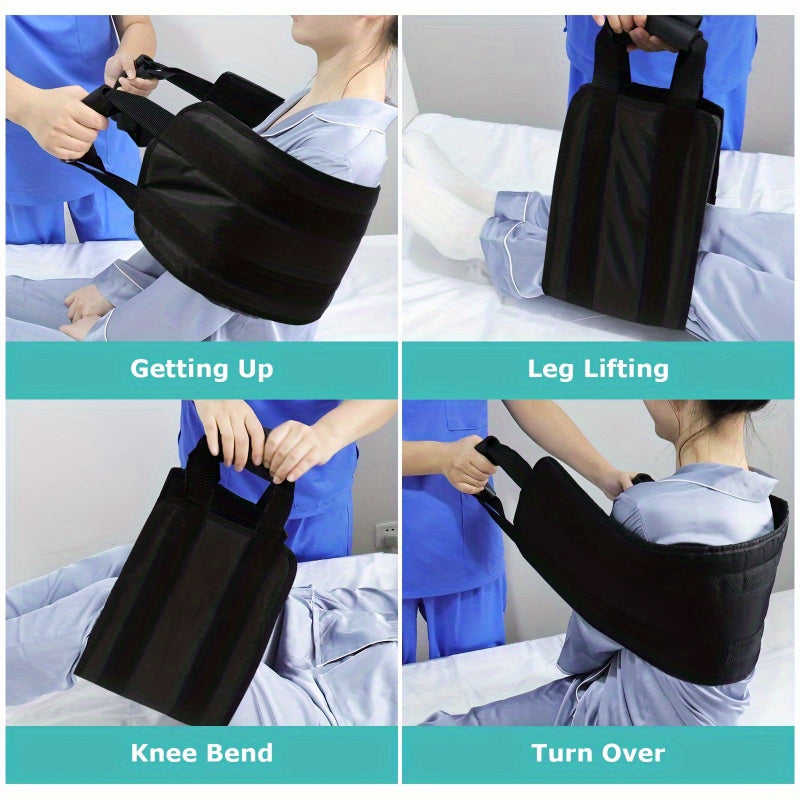 Getting Up

Leg Lifting

Knee Bend

Turn Over