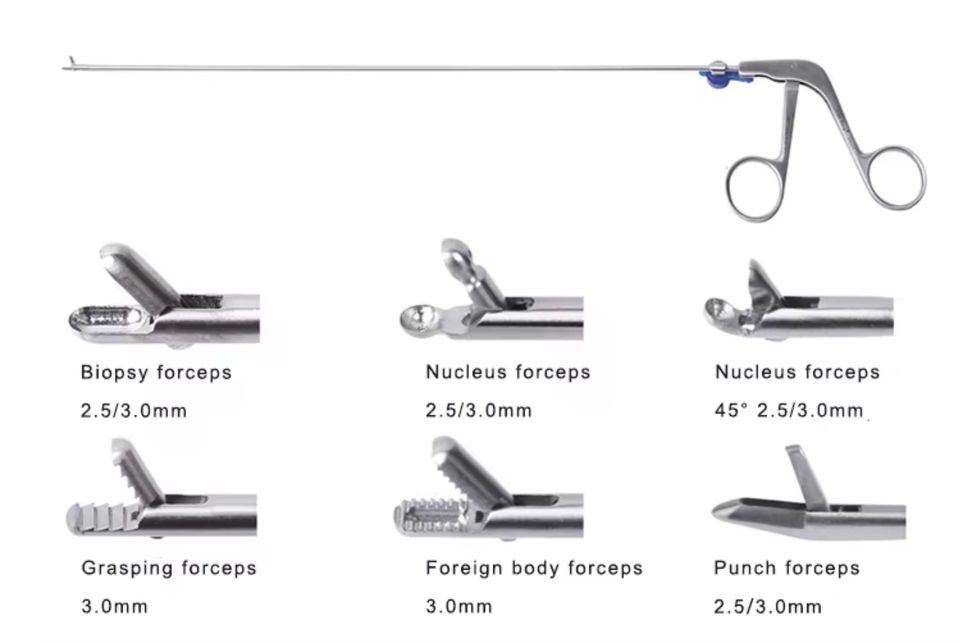 Biopsy forceps
2.5/3.0mm

Nucleus forceps
2.5/3.0mm

Nucleus forceps
45° 2.5/3.0mm

Grasping forceps
3.0mm

Foreign body forceps
3.0mm

Punch forceps
2.5/3.0mm