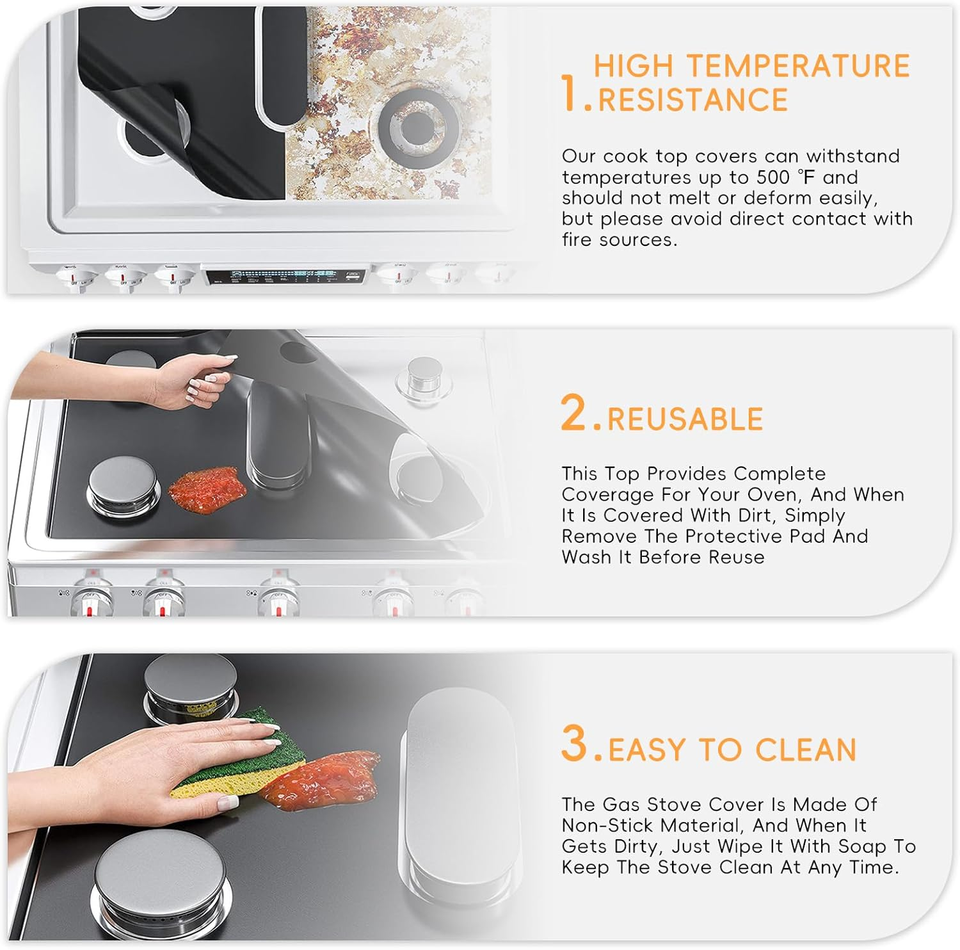 1. HIGH TEMPERATURE RESISTANCE

Our cook top covers can withstand temperatures up to 500 °F and should not melt or deform easily, but please avoid direct contact with fire sources.

2. REUSABLE

This Top Provides Complete Coverage For Your Oven, And When It Is Covered With Dirt, Simply Remove The Protective Pad And Wash It Before Reuse

3. EASY TO CLEAN

The Gas Stove Cover Is Made Of Non-Stick Material, And When It Gets Dirty, Just Wipe It With Soap To Keep The Stove Clean At Any Time.