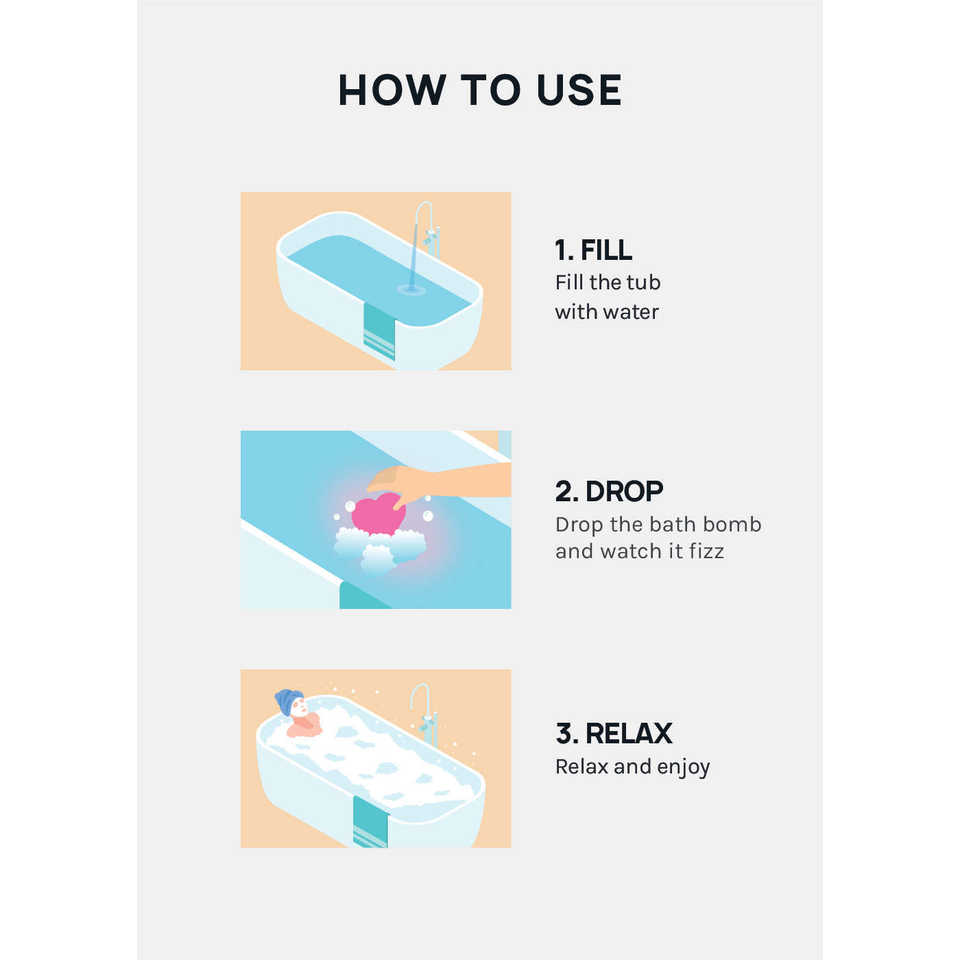 HOW TO USE

1. FILL
Fill the tub with water

2. DROP
Drop the bath bomb and watch it fizz

3. RELAX
Relax and enjoy