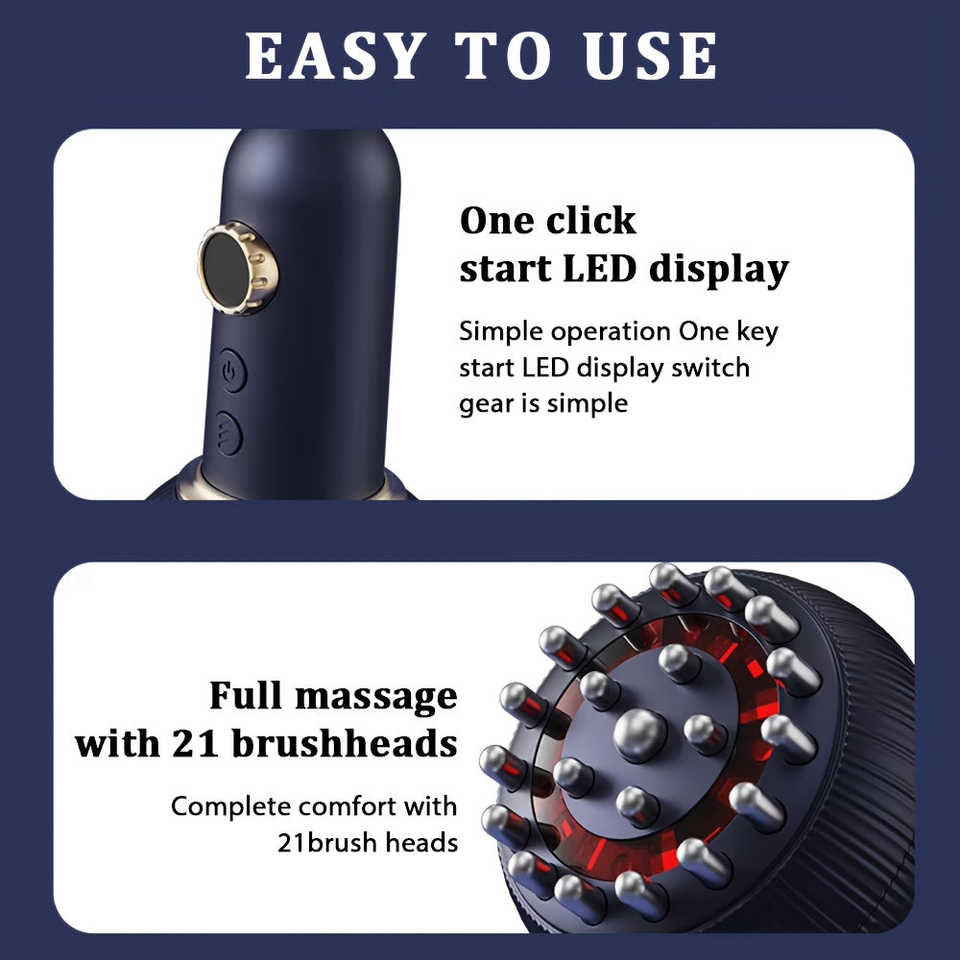 EASY TO USE

One click start LED display

Simple operation One key start LED display switch gear is simple

Full massage with 21 brushheads

Complete comfort with 21brush heads