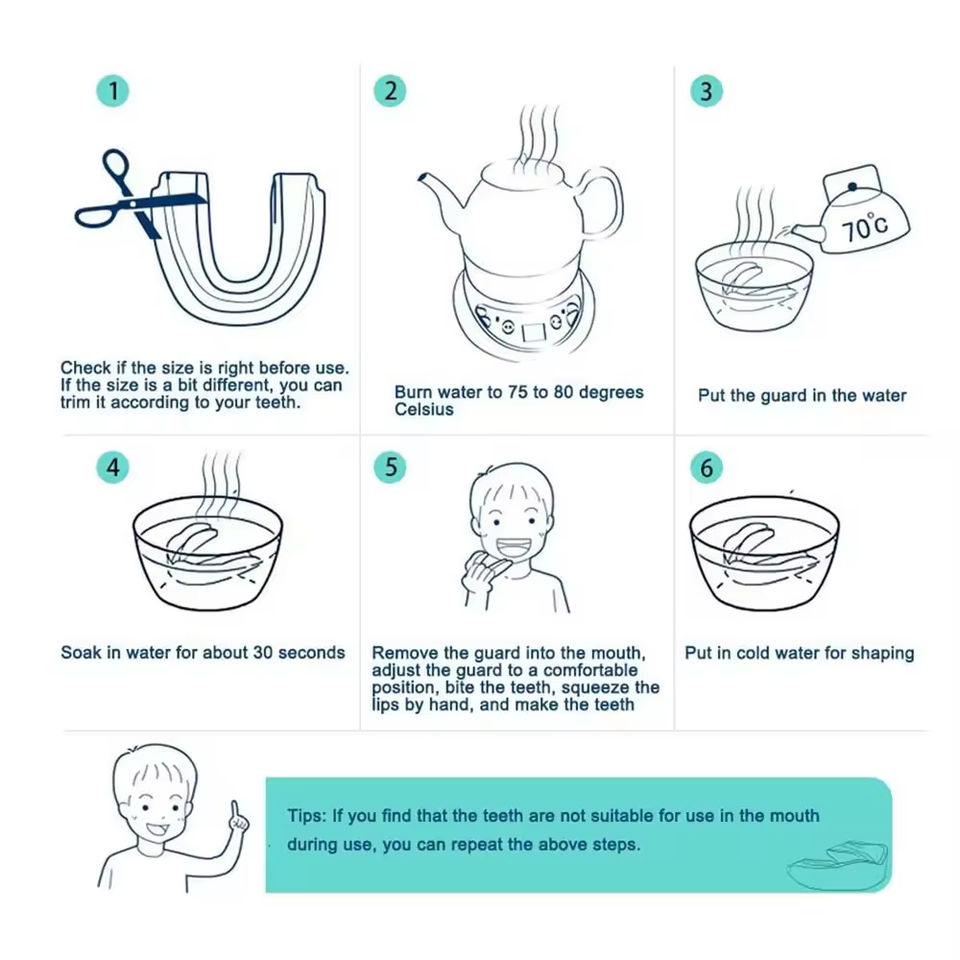 1

Check if the size is right before use. If the size is a bit different, you can trim it according to your teeth.

2

Burn water to 75 to 80 degrees Celsius

3

70°C

Put the guard in the water

4

Soak in water for about 30 seconds

5

Remove the guard into the mouth, adjust the guard to a comfortable position, bite the teeth, squeeze the lips by hand, and make the teeth

6

Put in cold water for shaping

Tips: If you find that the teeth are not suitable for use in the mouth during use, you can repeat the above steps.