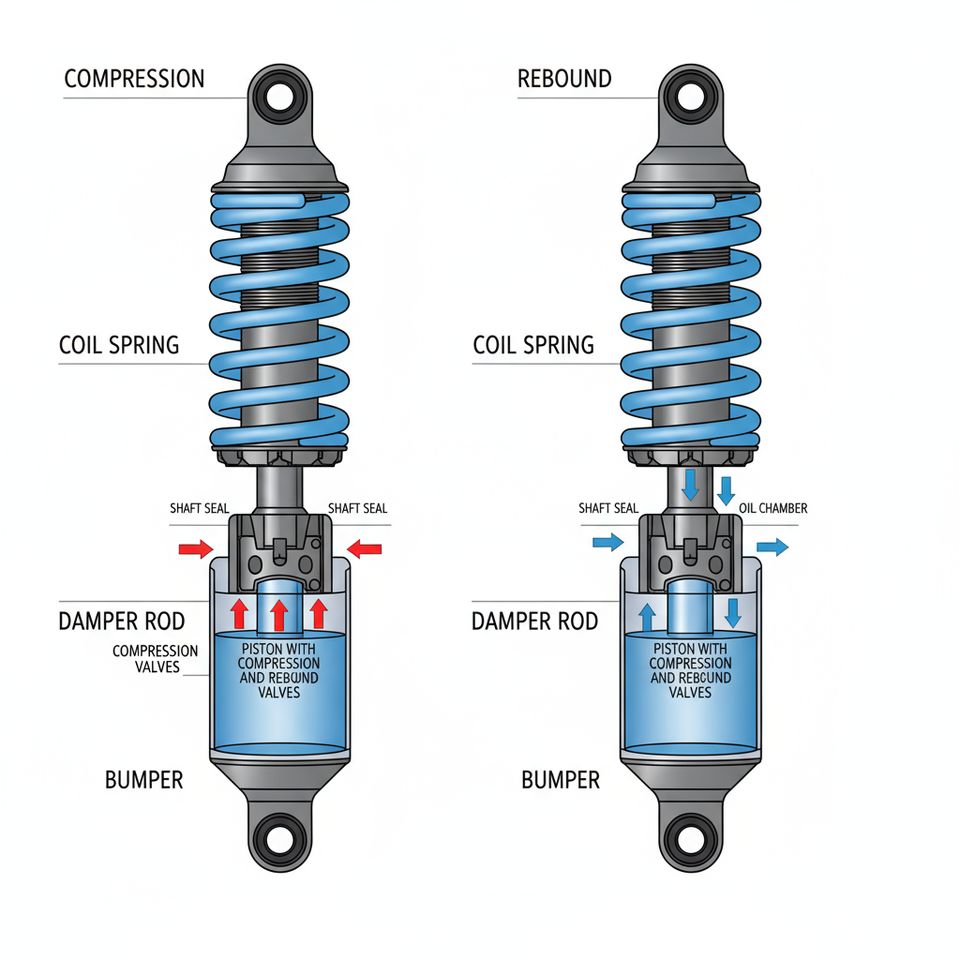 COMPRESSION

COIL SPRING

SHAFT SEAL

SHAFT SEAL

DAMPER ROD

COMPRESSION VALVES

PISTON WITH COMPRESSION AND REBOUND VALVES

BUMPER

REBOUND

COIL SPRING

SHAFT SEAL

OIL CHAMBER

DAMPER ROD

PISTON WITH COMPRESSION AND REBOUND VALVES

BUMPER