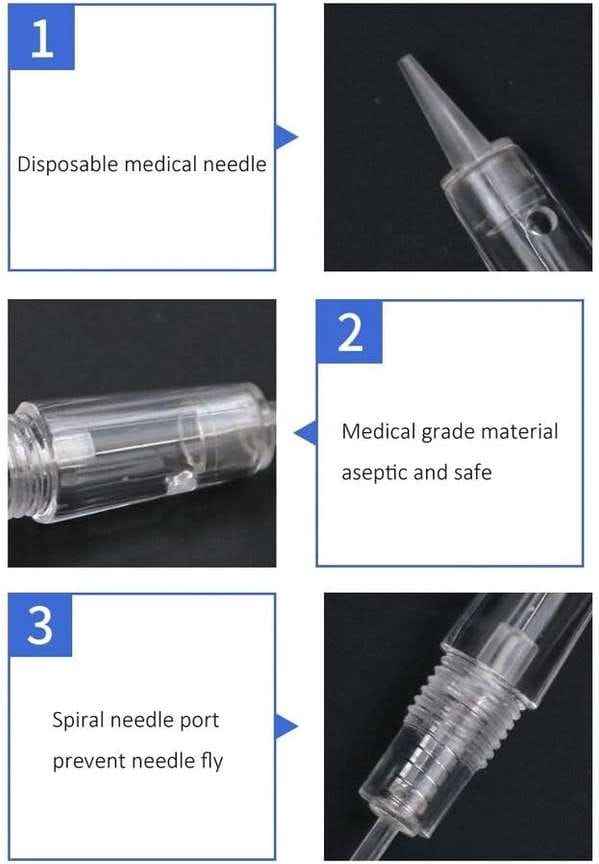 1

Disposable medical needle

2

Medical grade material aseptic and safe

3

Spiral needle port prevent needle fly