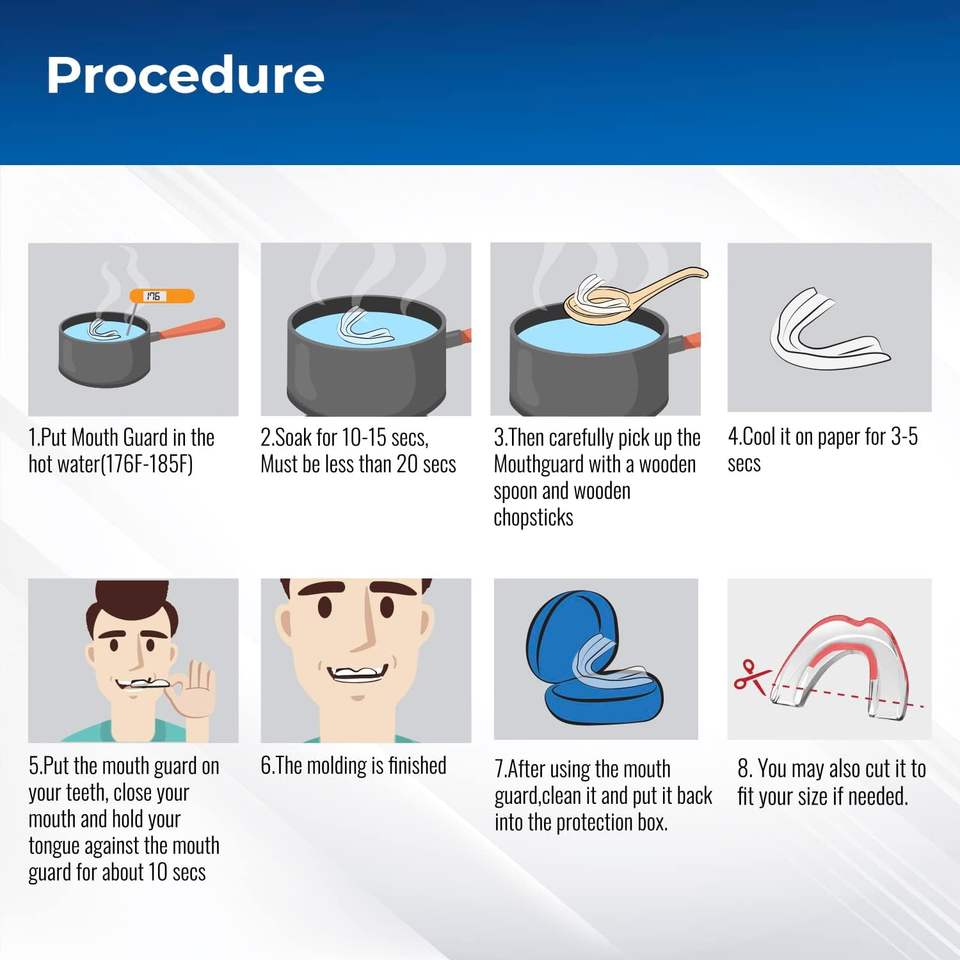 Procedure

176

1.Put Mouth Guard in the hot water(176F-185F)

2.Soak for 10-15 secs, Must be less than 20 secs

3.Then carefully pick up the Mouthguard with a wooden spoon and wooden chopsticks

4.Cool it on paper for 3-5 secs

5.Put the mouth guard on your teeth, close your mouth and hold your tongue against the mouth guard for about 10 secs

6.The molding is finished

7.After using the mouth guard,clean it and put it back into the protection box.

8. You may also cut it to fit your size if needed.