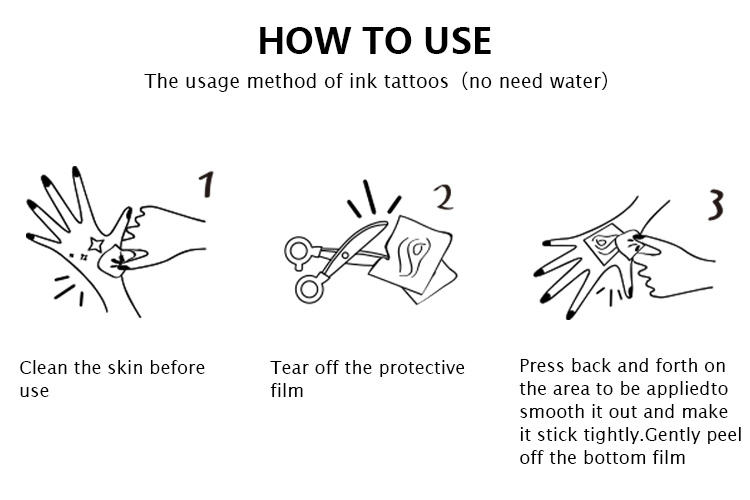 HOW TO USE

The usage method of ink tattoos (no need water)

1

2

3

Clean the skin before use

Tear off the protective film

Press back and forth on the area to be appliedto smooth it out and make it stick tightly.Gently peel off the bottom film