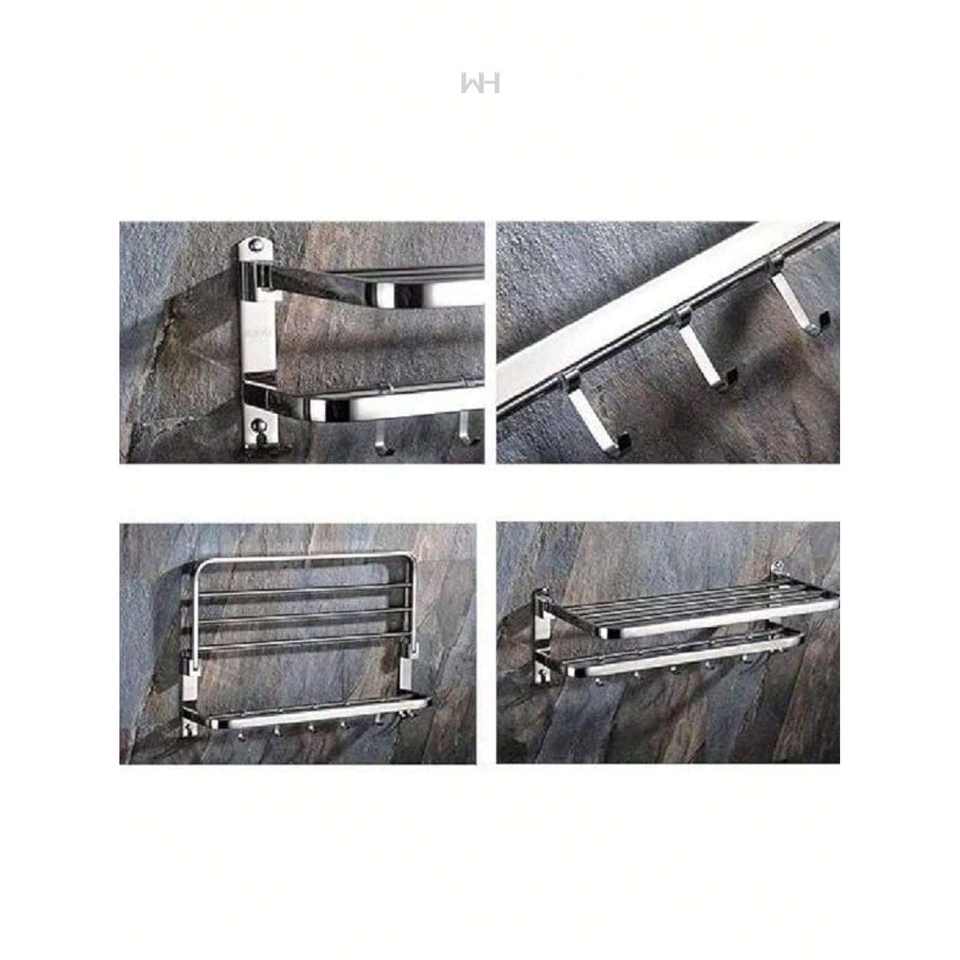 WH