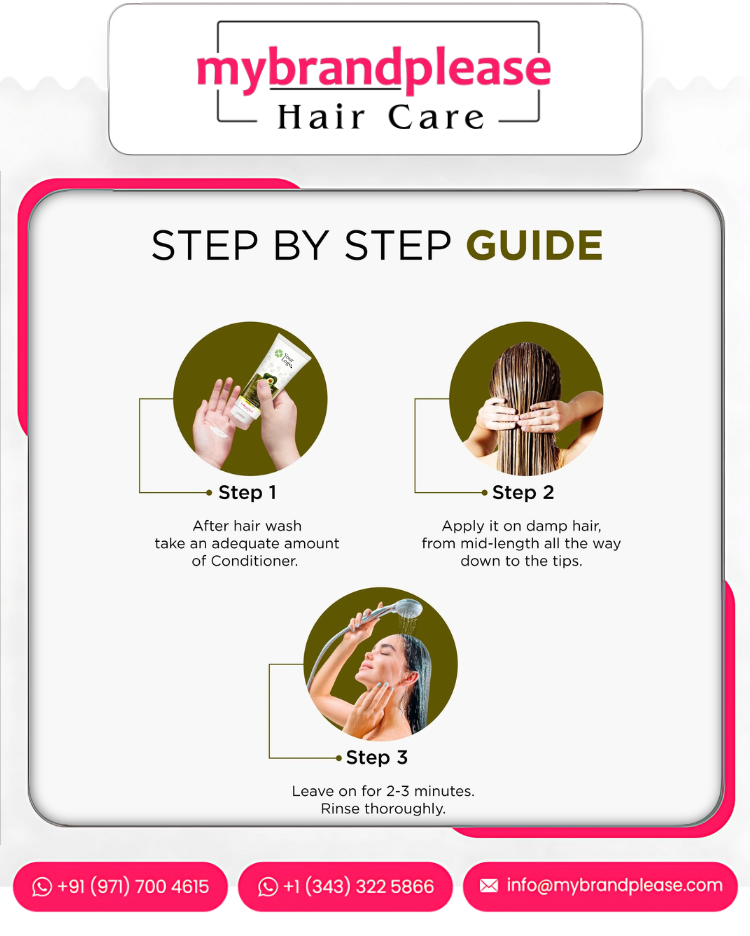 mybrandplease
Hair Care

STEP BY STEP GUIDE

Your Logo

Step 1

After hair wash take an adequate amount of Conditioner.

Step 2

Apply it on damp hair, from mid-length all the way down to the tips.

Step 3

Leave on for 2-3 minutes. Rinse thoroughly.

+91 (971) 700 4615

+1 (343) 322 5866

info@mybrandplease.com