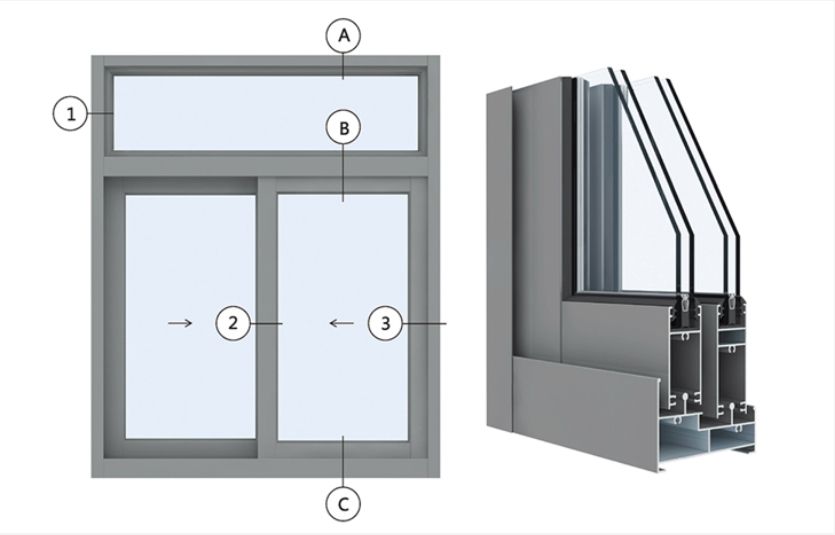 A
1
B
2
3
C