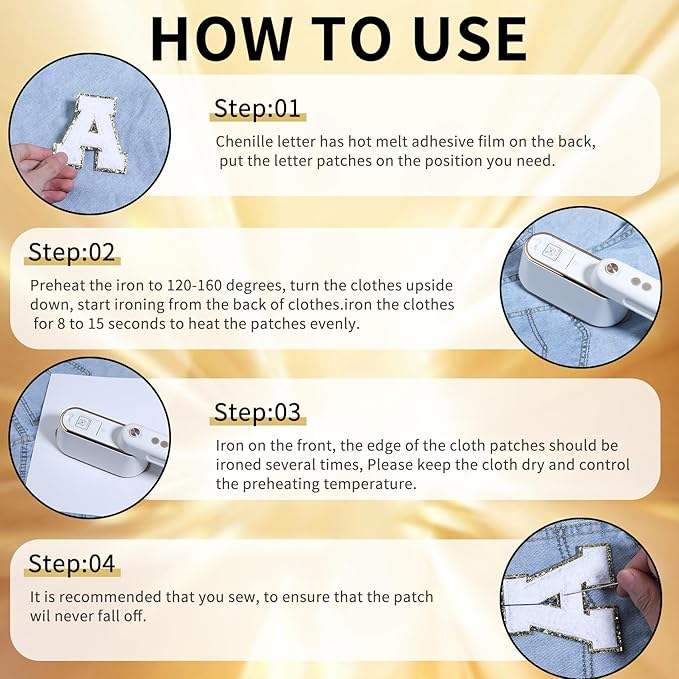 HOW TO USE

A

Step:01

Chenille letter has hot melt adhesive film on the back, put the letter patches on the position you need.

Step:02

Preheat the iron to 120-160 degrees, turn the clothes upside down, start ironing from the back of clothes.iron the clothes for 8 to 15 seconds to heat the patches evenly.

Step:03

Iron on the front, the edge of the cloth patches should be ironed several times, Please keep the cloth dry and control the preheating temperature.

Step:04

It is recommended that you sew, to ensure that the patch wil never fall off.