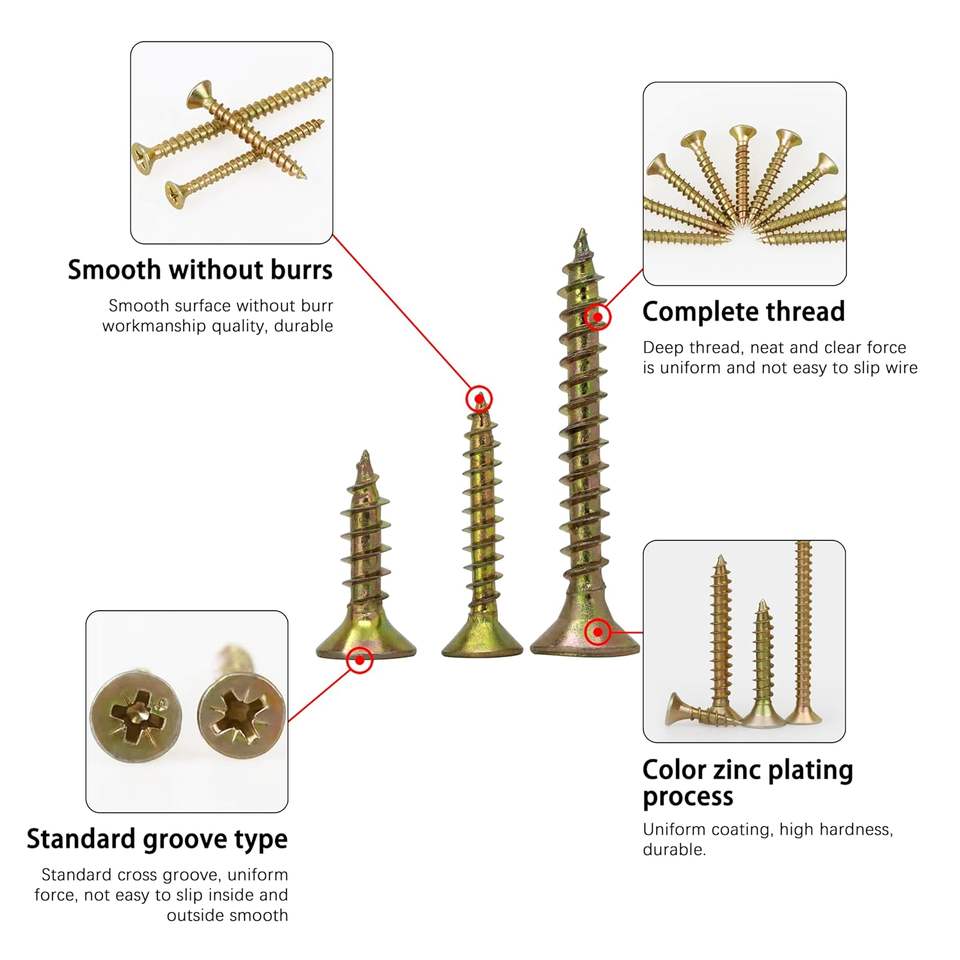 Smooth without burrs

Smooth surface without burr workmanship quality, durable

Complete thread

Deep thread, neat and clear force is uniform and not easy to slip wire

Standard groove type

Standard cross groove, uniform force, not easy to slip inside and outside smooth

Color zinc plating process

Uniform coating, high hardness, durable.