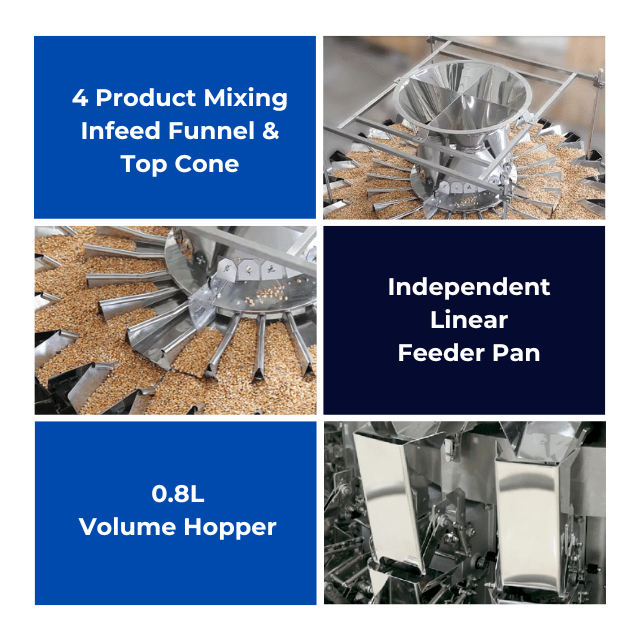 4 Product Mixing Infeed Funnel & Top Cone

Independent Linear Feeder Pan

0.8L Volume Hopper