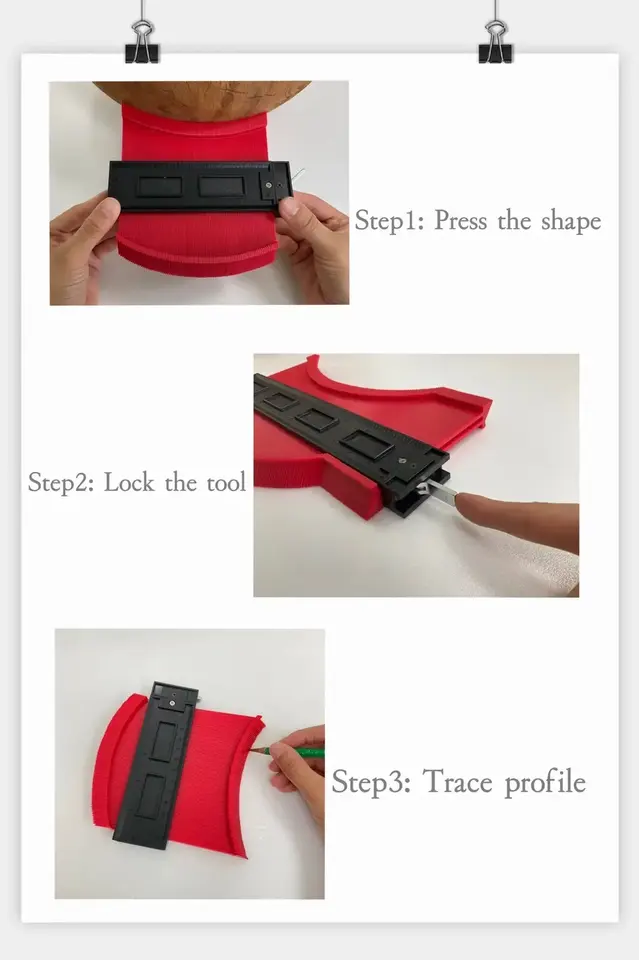 Step1: Press the shape

Step2: Lock the tool

Step3: Trace profile