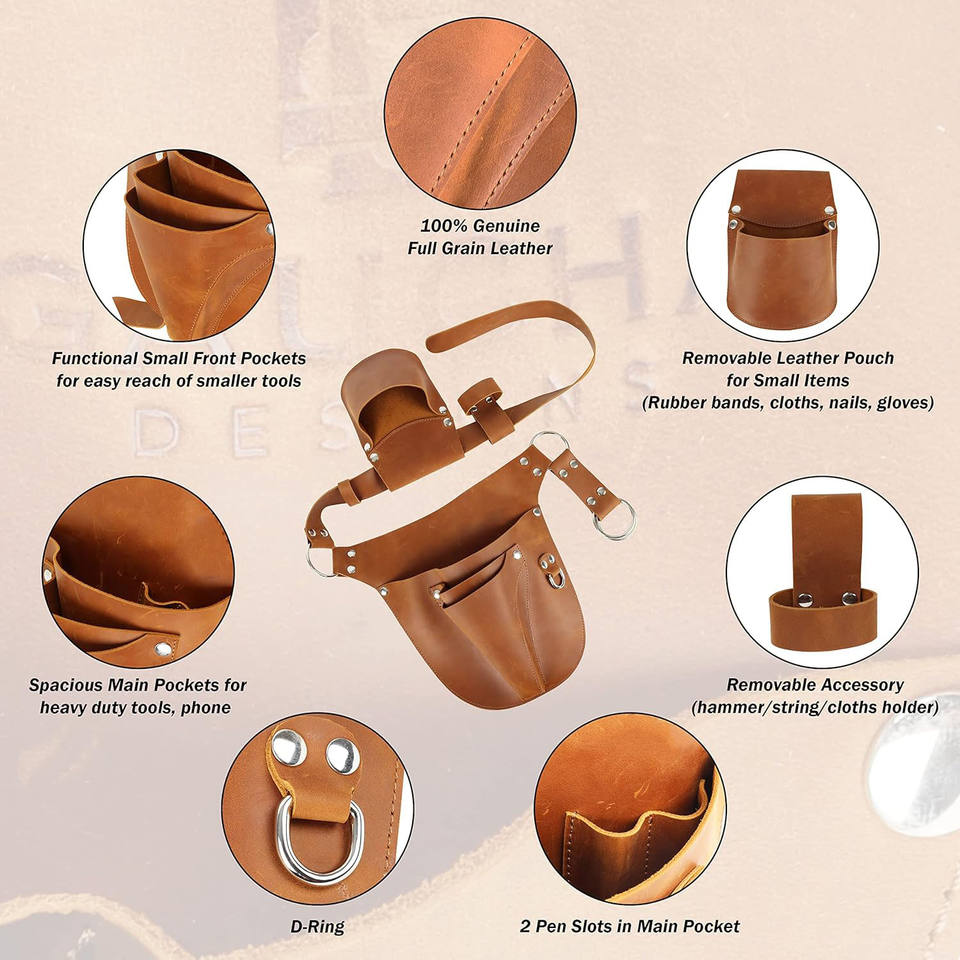 100% Genuine
Full Grain Leather

Functional Small Front Pockets
for easy reach of smaller tools

Removable Leather Pouch
for Small Items
(Rubber bands, cloths, nails, gloves)

Spacious Main Pockets for
heavy duty tools, phone

Removable Accessory
(hammer/string/cloths holder)

D-Ring

2 Pen Slots in Main Pocket