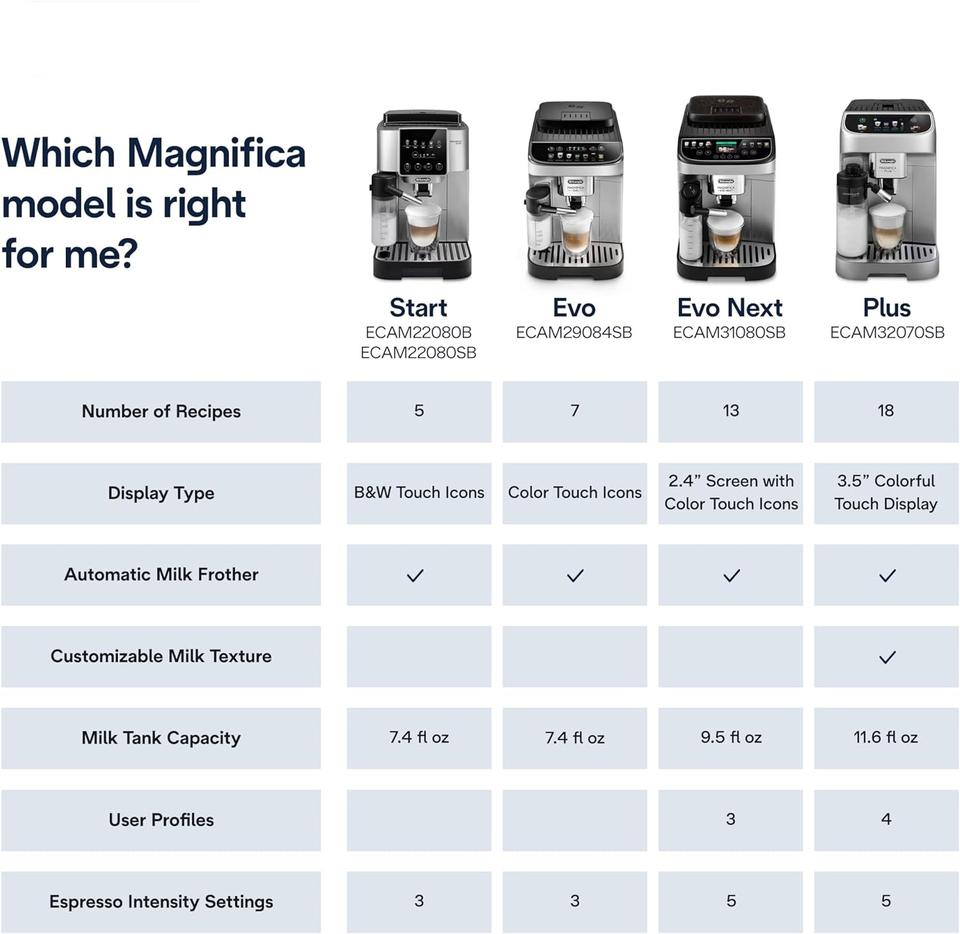 Which Magnifica model is right for me?

| | Start ECAM22080B ECAM22080SB | Evo ECAM29084SB | Evo Next ECAM31080SB | Plus ECAM32070SB |
|---|---|---|---|---|
| Number of Recipes | 5 | 7 | 13 | 18 |
| Display Type | B&W Touch Icons | Color Touch Icons | 2.4" Screen with Color Touch Icons | 3.5" Colorful Touch Display |
| Automatic Milk Frother | ✓ | ✓ | ✓ | ✓ |
| Customizable Milk Texture | | | | ✓ |
| Milk Tank Capacity | 7.4 fl oz | 7.4 fl oz | 9.5 fl oz | 11.6 fl oz |
| User Profiles | | | 3 | 4 |
| Espresso Intensity Settings | 3 | 3 | 5 | 5 |