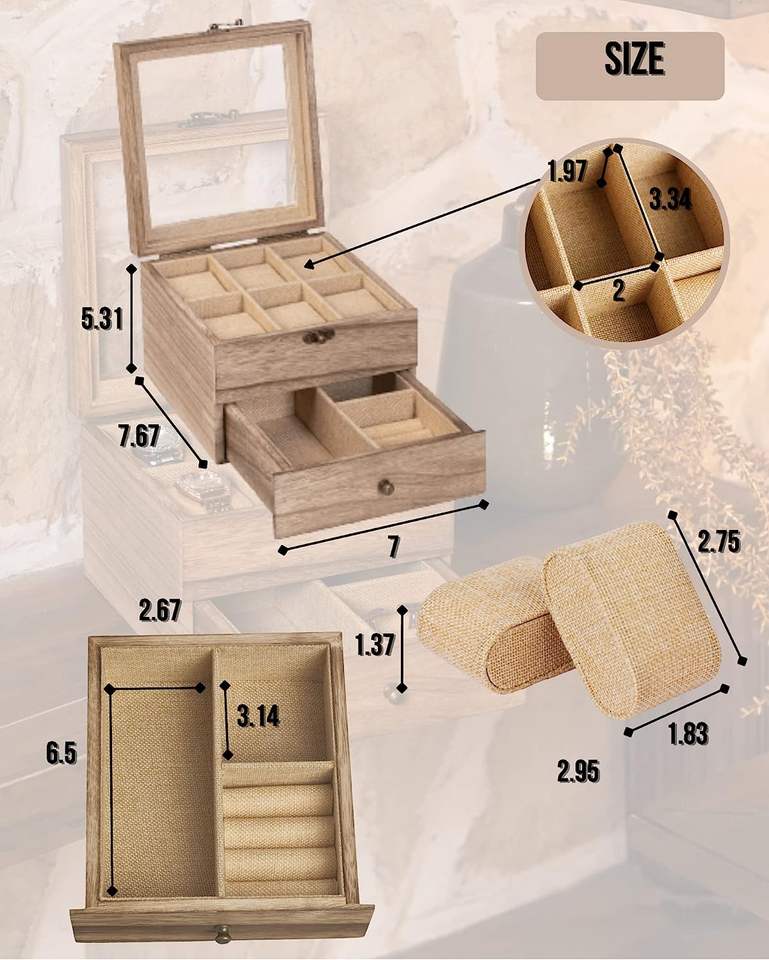 SIZE

1.97
3.34
2
5.31
7.67
7
2.75
2.67
1.37
1.83
3.14
6.5
2.95