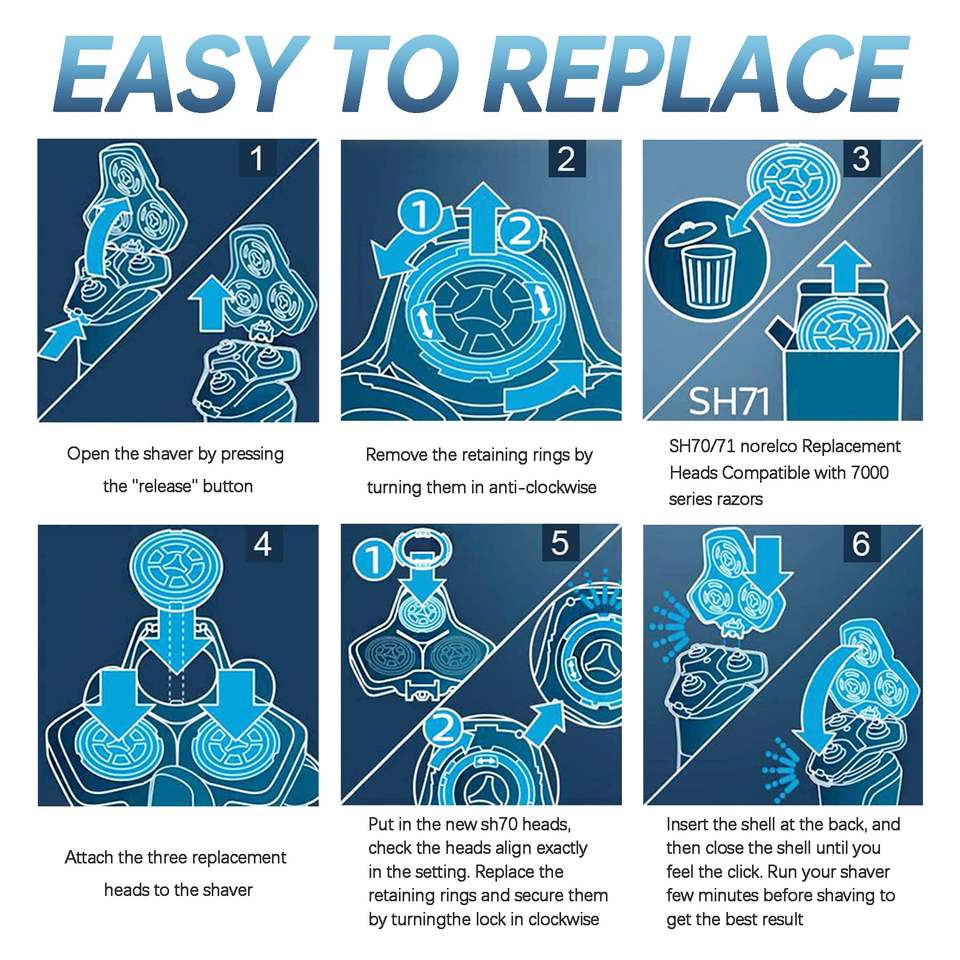 EASY TO REPLACE

1

Open the shaver by pressing the "release" button

2

1 2

Remove the retaining rings by turning them in anti-clockwise

3

SH71

SH70/71 norelco Replacement Heads Compatible with 7000 series razors

4

Attach the three replacement heads to the shaver

5

1 2

Put in the new sh70 heads, check the heads align exactly in the setting. Replace the retaining rings and secure them by turningthe lock in clockwise

6

Insert the shell at the back, and then close the shell until you feel the click. Run your shaver few minutes before shaving to get the best result