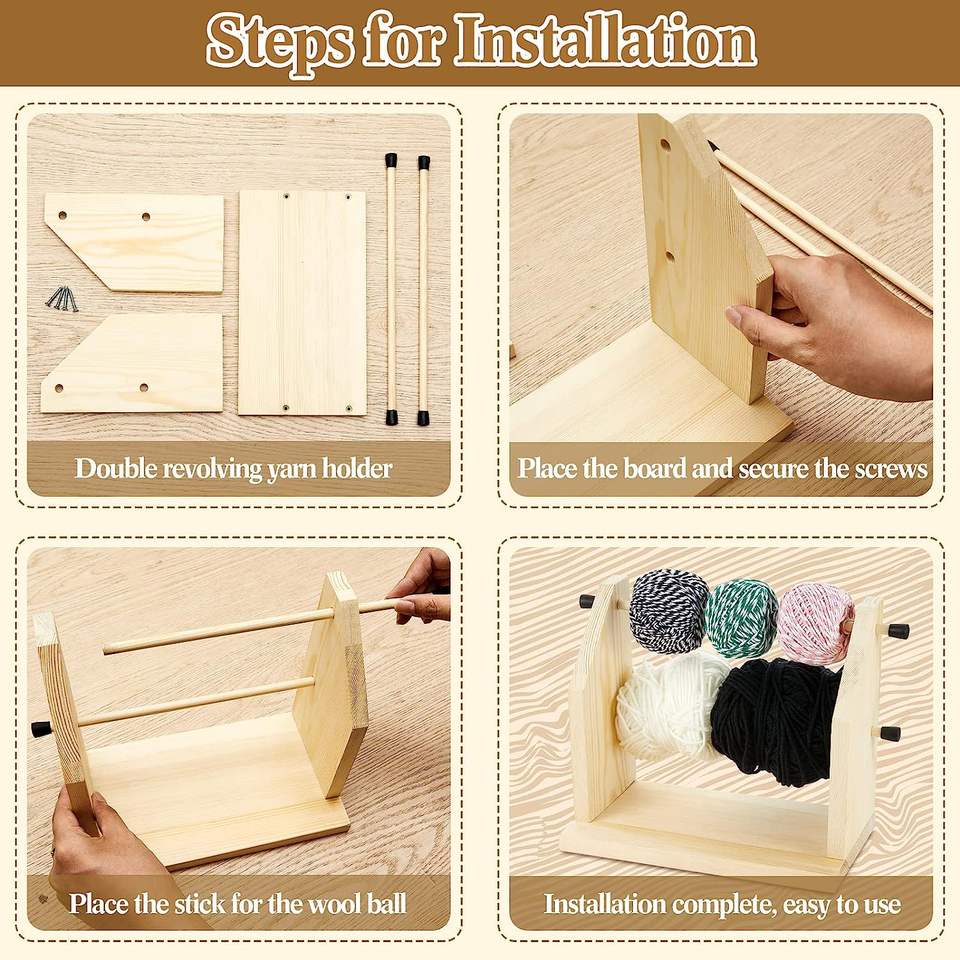 Steps for Installation

Double revolving yarn holder

Place the board and secure the screws

Place the stick for the wool ball

Installation complete, easy to use