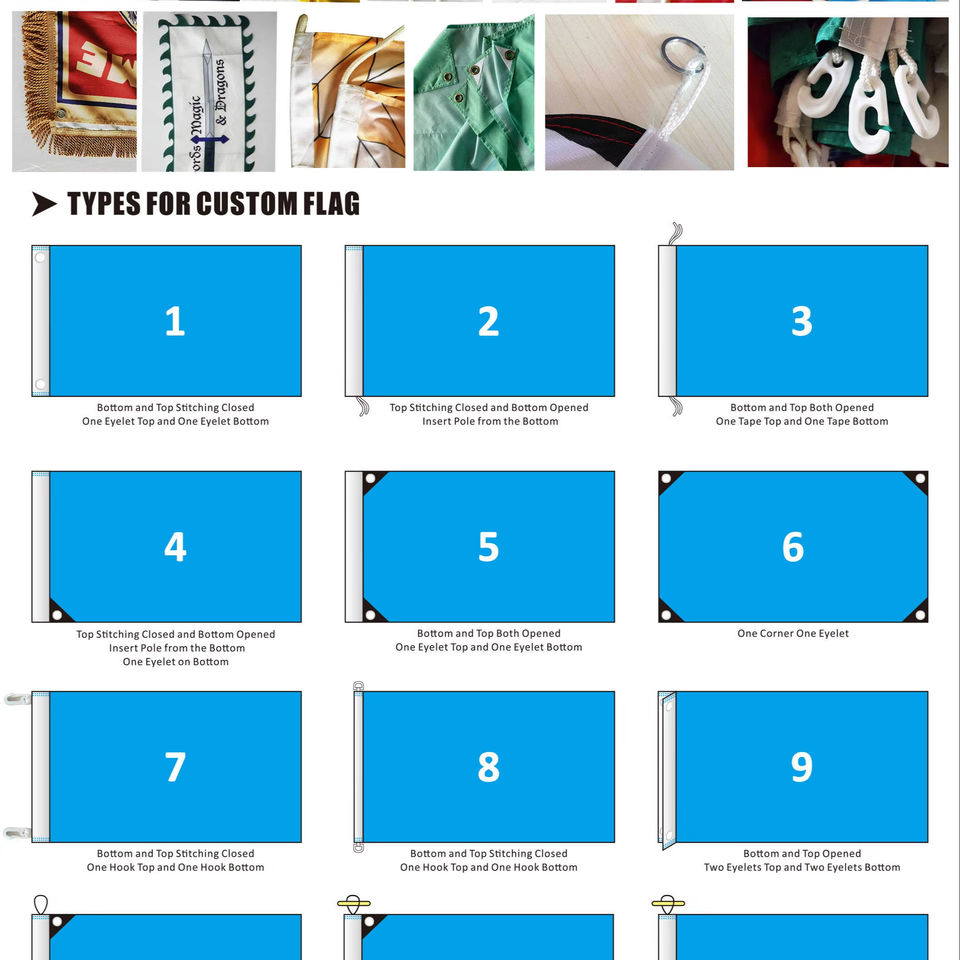 ords Magic & Dragons

TYPES FOR CUSTOM FLAG

1
Bottom and Top Stitching Closed
One Eyelet Top and One Eyelet Bottom

2
Top Stitching Closed and Bottom Opened
Insert Pole from the Bottom

3
Bottom and Top Both Opened
One Tape Top and One Tape Bottom

4
Top Stitching Closed and Bottom Opened
Insert Pole from the Bottom
One Eyelet on Bottom

5
Bottom and Top Both Opened
One Eyelet Top and One Eyelet Bottom

6
One Corner One Eyelet

7
Bottom and Top Stitching Closed
One Hook Top and One Hook Bottom

8
Bottom and Top Stitching Closed
One Hook Top and One Hook Bottom

9
Bottom and Top Opened
Two Eyelets Top and Two Eyelets Bottom