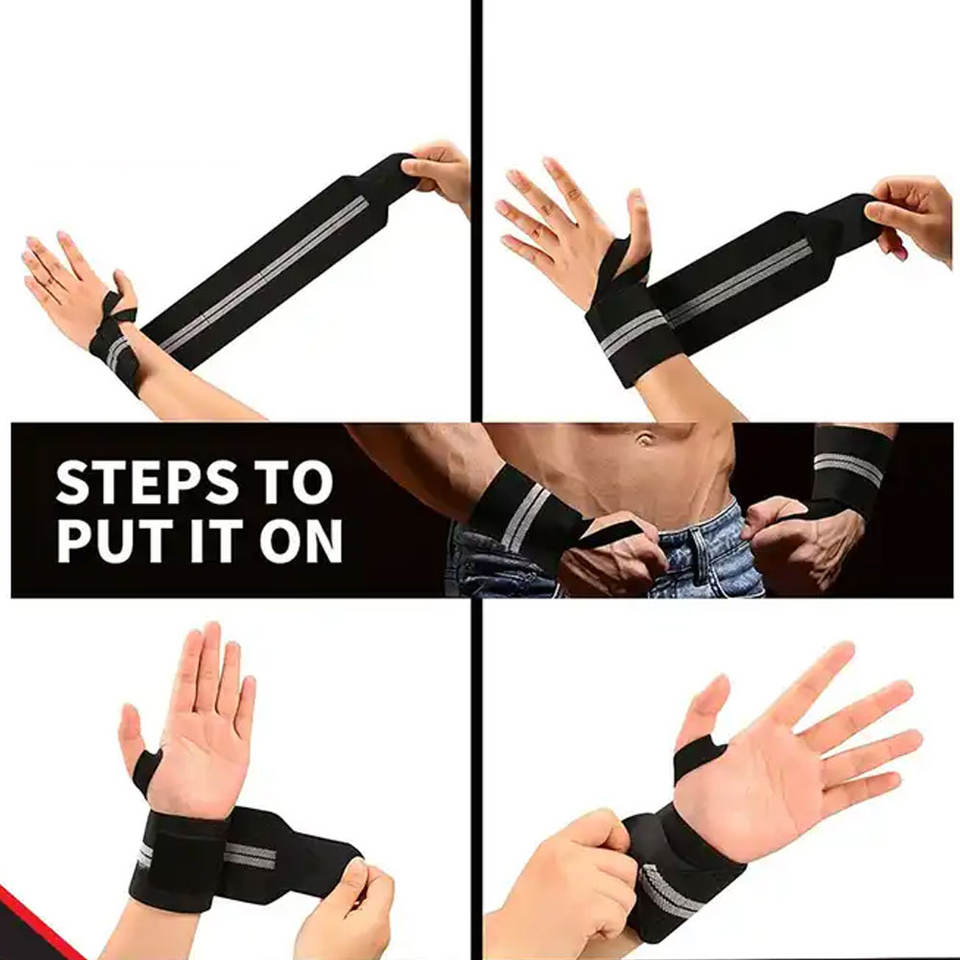 STEPS TO
PUT IT ON