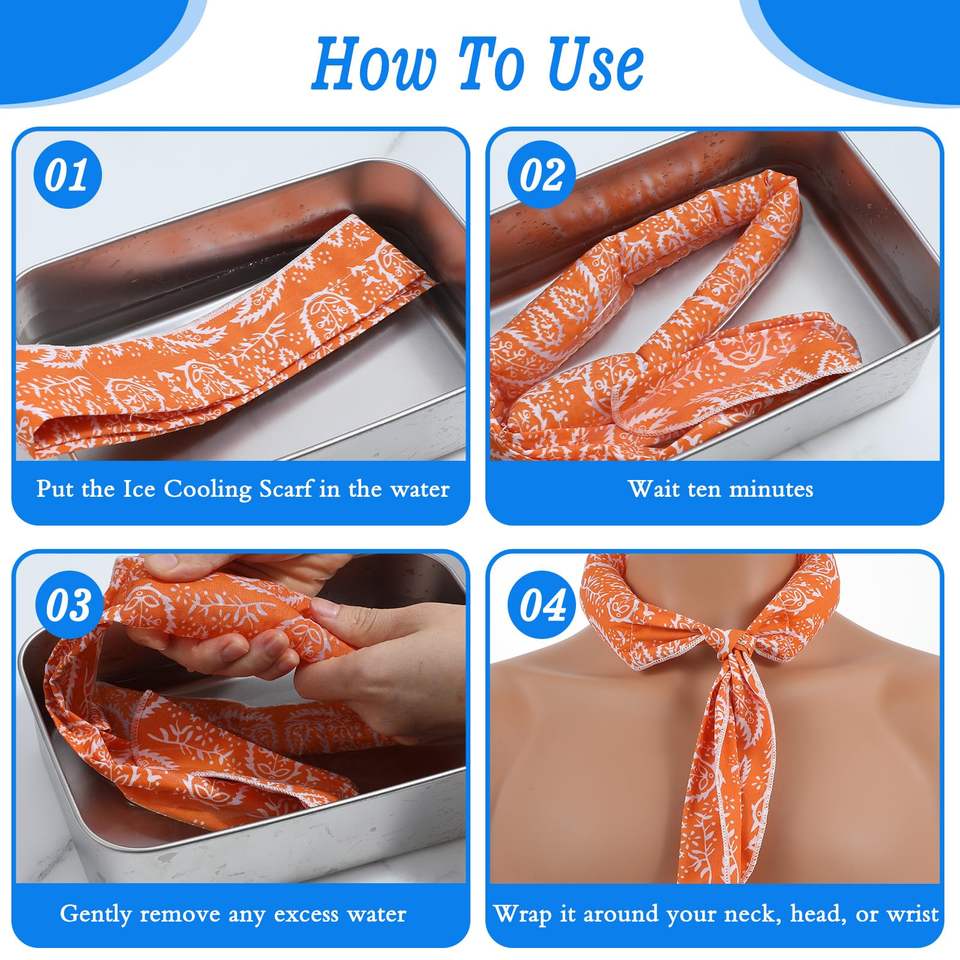 How To Use

01

Put the Ice Cooling Scarf in the water

02

Wait ten minutes

03

Gently remove any excess water

04

Wrap it around your neck, head, or wrist