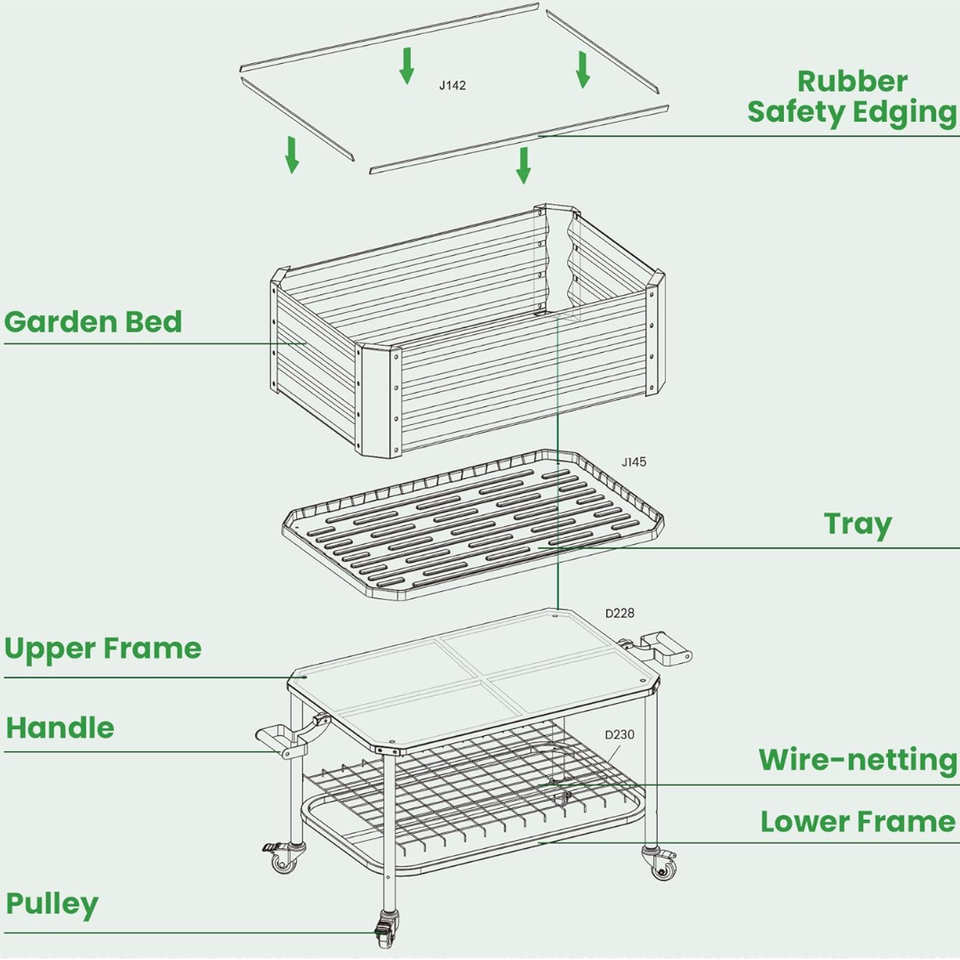 J142

Rubber Safety Edging

Garden Bed

J145

Tray

D228

Upper Frame

Handle

D230

Wire-netting

Lower Frame

Pulley