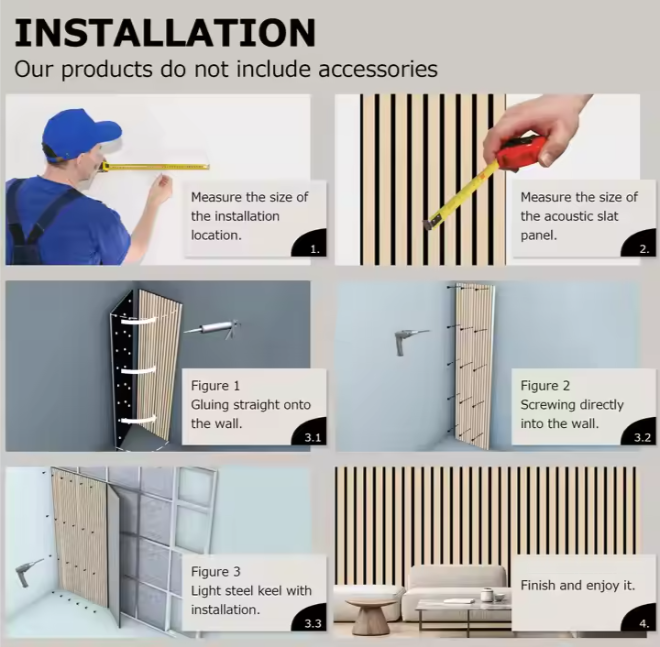 INSTALLATION
Our products do not include accessories

Measure the size of the installation location.
1.

Measure the size of the acoustic slat panel.
2.

Figure 1
Gluing straight onto the wall.
3.1

Figure 2
Screwing directly into the wall.
3.2

Figure 3
Light steel keel with installation.
3.3

Finish and enjoy it.
4.