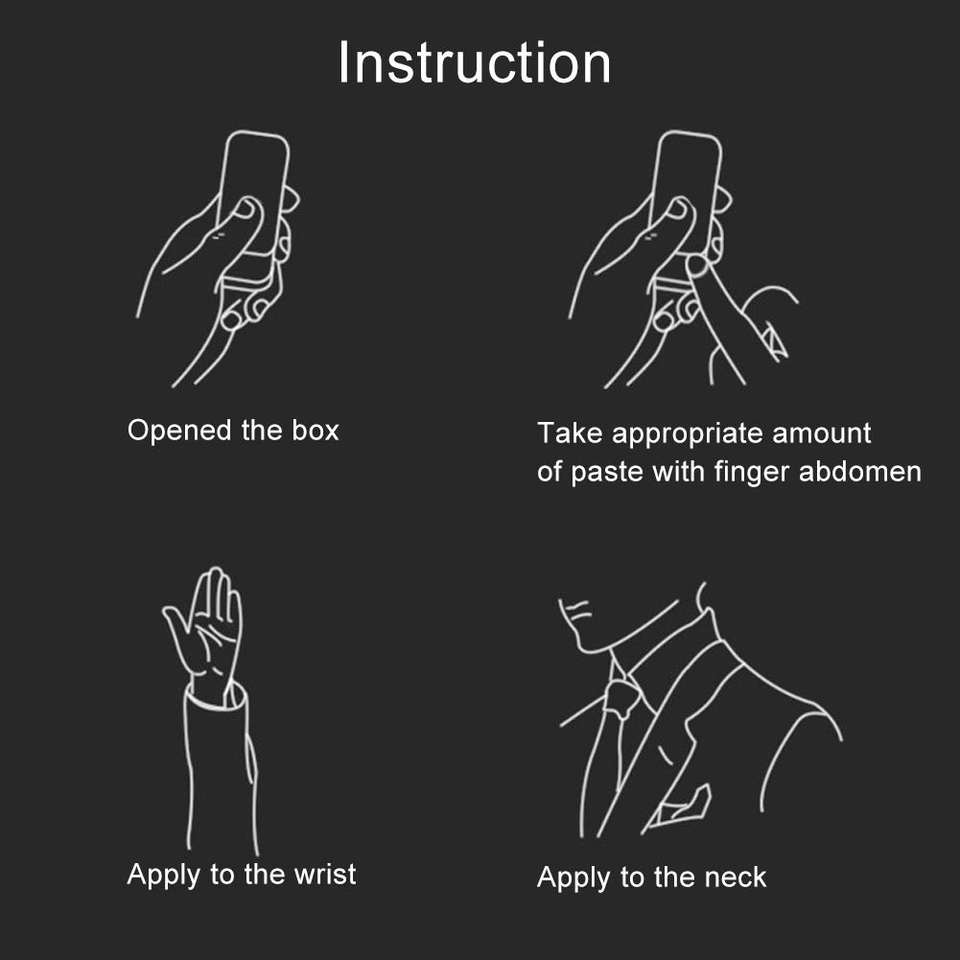 Instruction

Opened the box

Take appropriate amount of paste with finger abdomen

Apply to the wrist

Apply to the neck