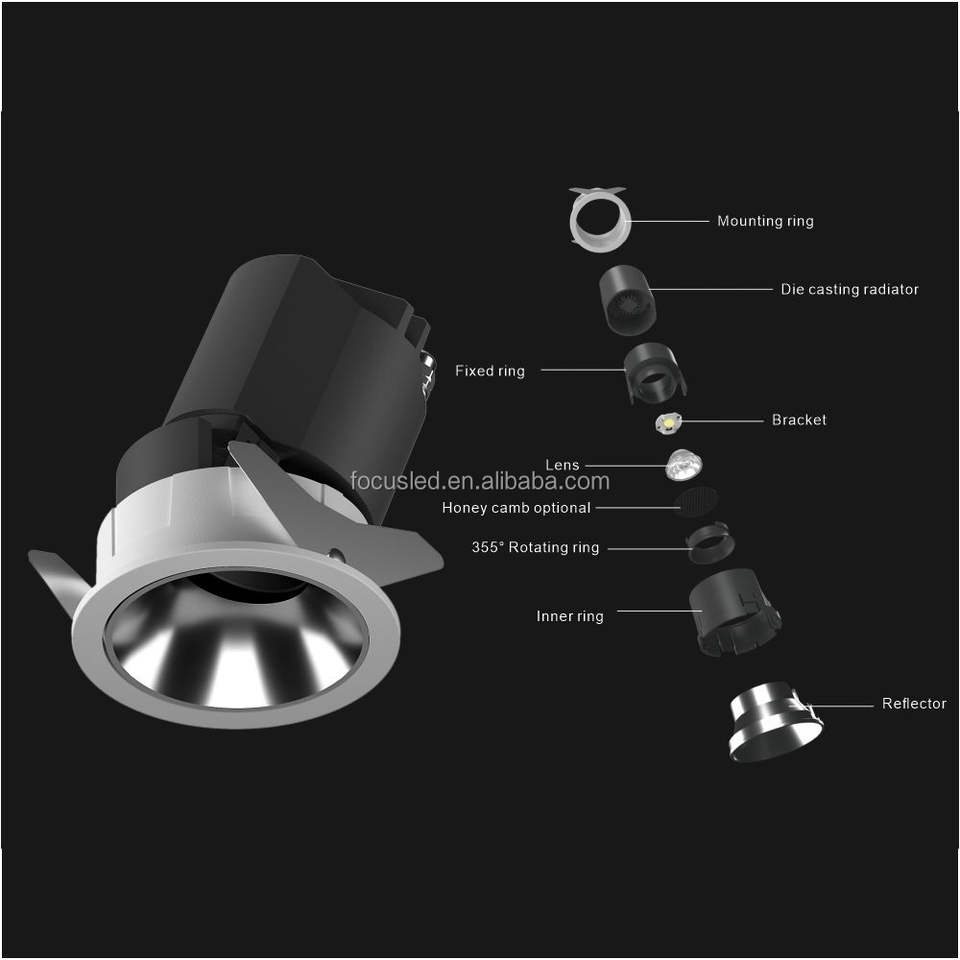 Mounting ring

Die casting radiator

Fixed ring

Bracket

Lens

focusled.en.alibaba.com

Honey camb optional

355° Rotating ring

Inner ring

Reflector