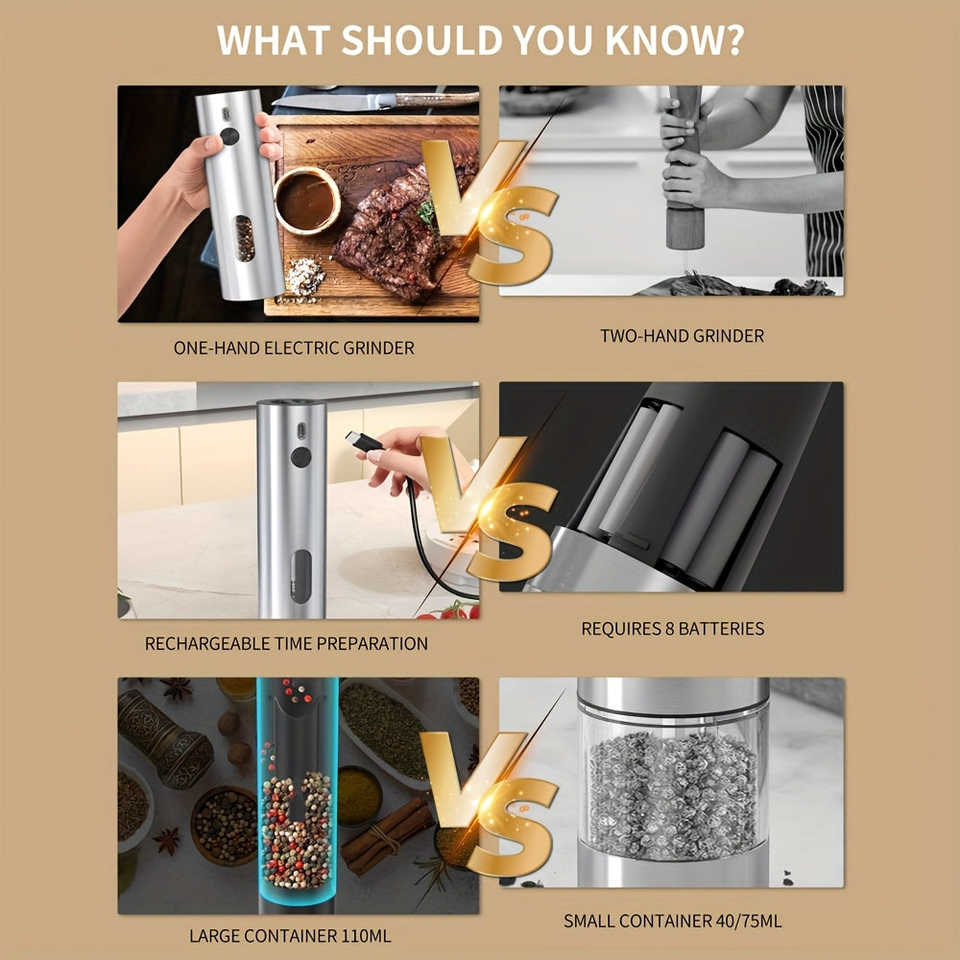 WHAT SHOULD YOU KNOW?

VS

ONE-HAND ELECTRIC GRINDER

TWO-HAND GRINDER

VS

RECHARGEABLE TIME PREPARATION

REQUIRES 8 BATTERIES

VS

LARGE CONTAINER 110ML

SMALL CONTAINER 40/75ML