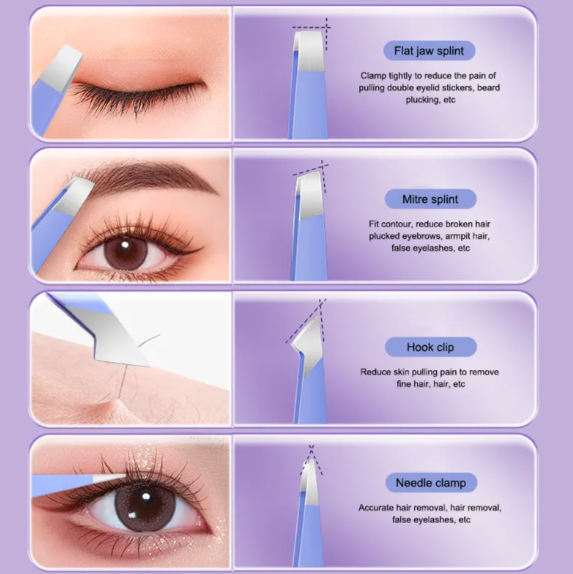 Flat jaw splint

Clamp tightly to reduce the pain of pulling double eyelid stickers, beard plucking, etc

Mitre splint

Fit contour, reduce broken hair plucked eyebrows, armpit hair, false eyelashes, etc

Hook clip

Reduce skin pulling pain to remove fine hair, hair, etc

Needle clamp

Accurate hair removal, hair removal, false eyelashes, etc