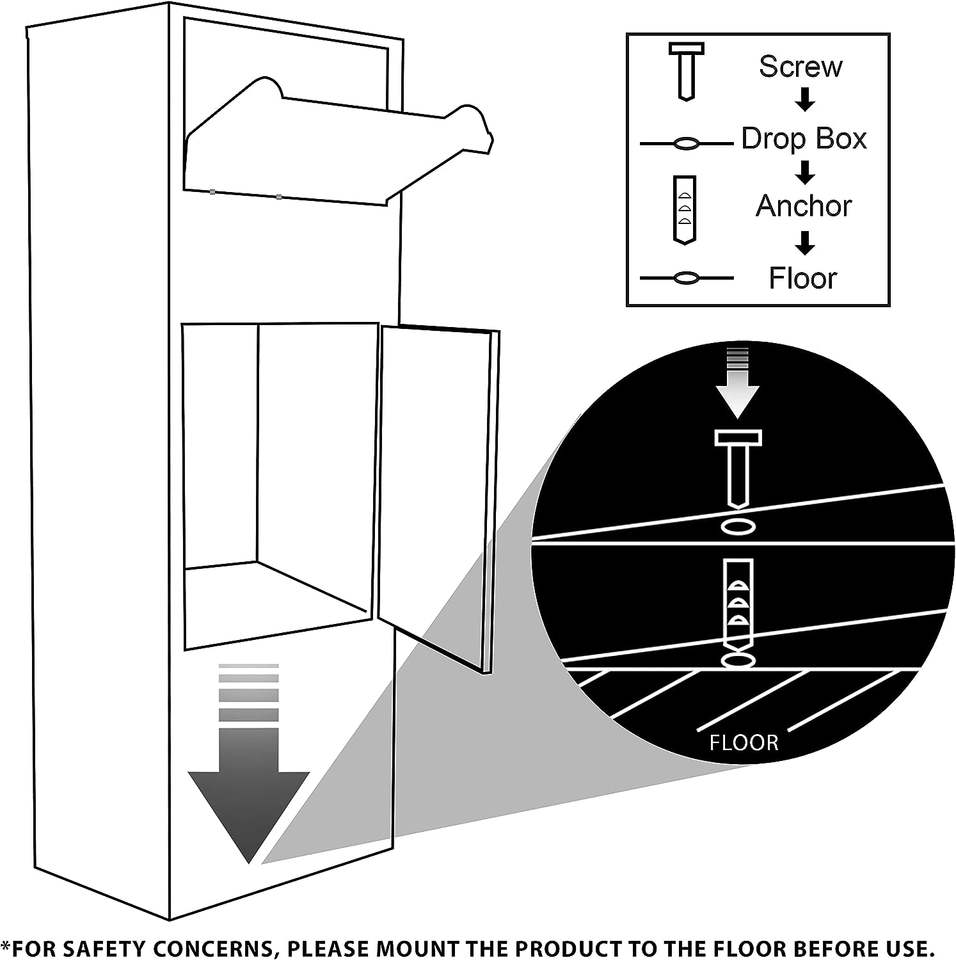 Screw
Drop Box
Anchor
Floor

FLOOR

*FOR SAFETY CONCERNS, PLEASE MOUNT THE PRODUCT TO THE FLOOR BEFORE USE.