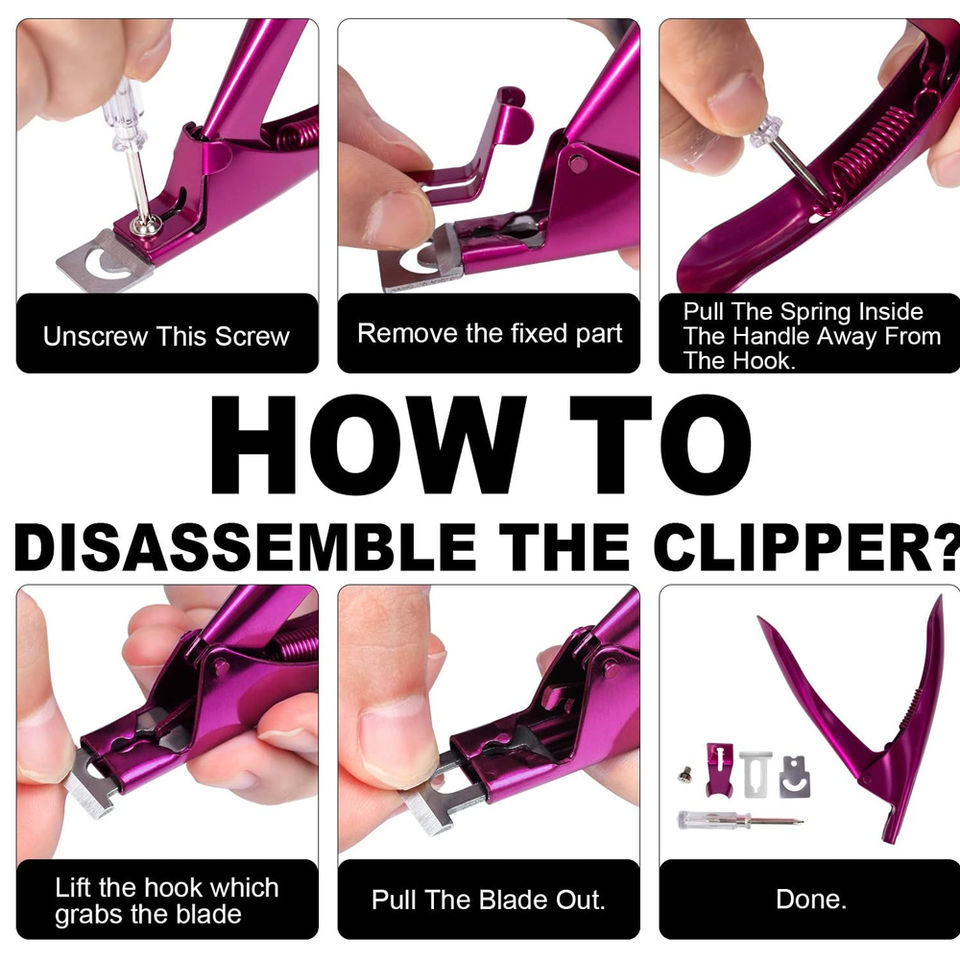 Unscrew This Screw

Remove the fixed part

Pull The Spring Inside The Handle Away From The Hook.

HOW TO DISASSEMBLE THE CLIPPER?

Lift the hook which grabs the blade

Pull The Blade Out.

Done.