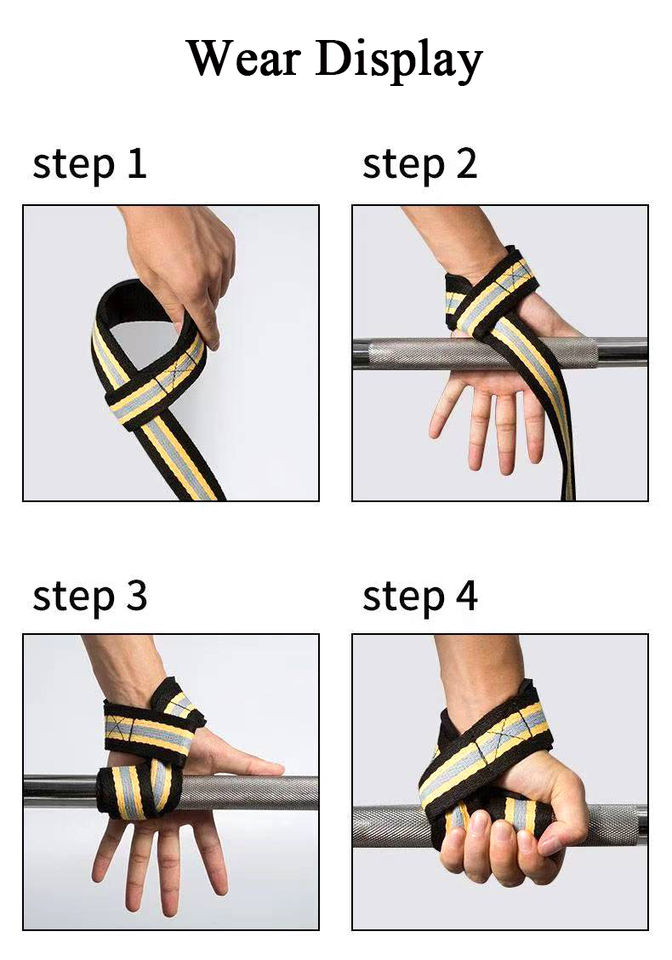 Wear Display

step 1

step 2

step 3

step 4