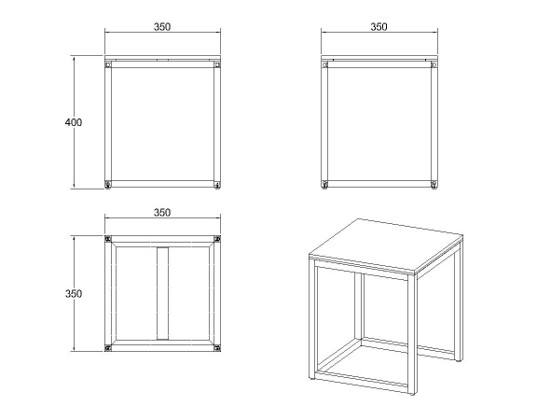 350

350

400

350

350