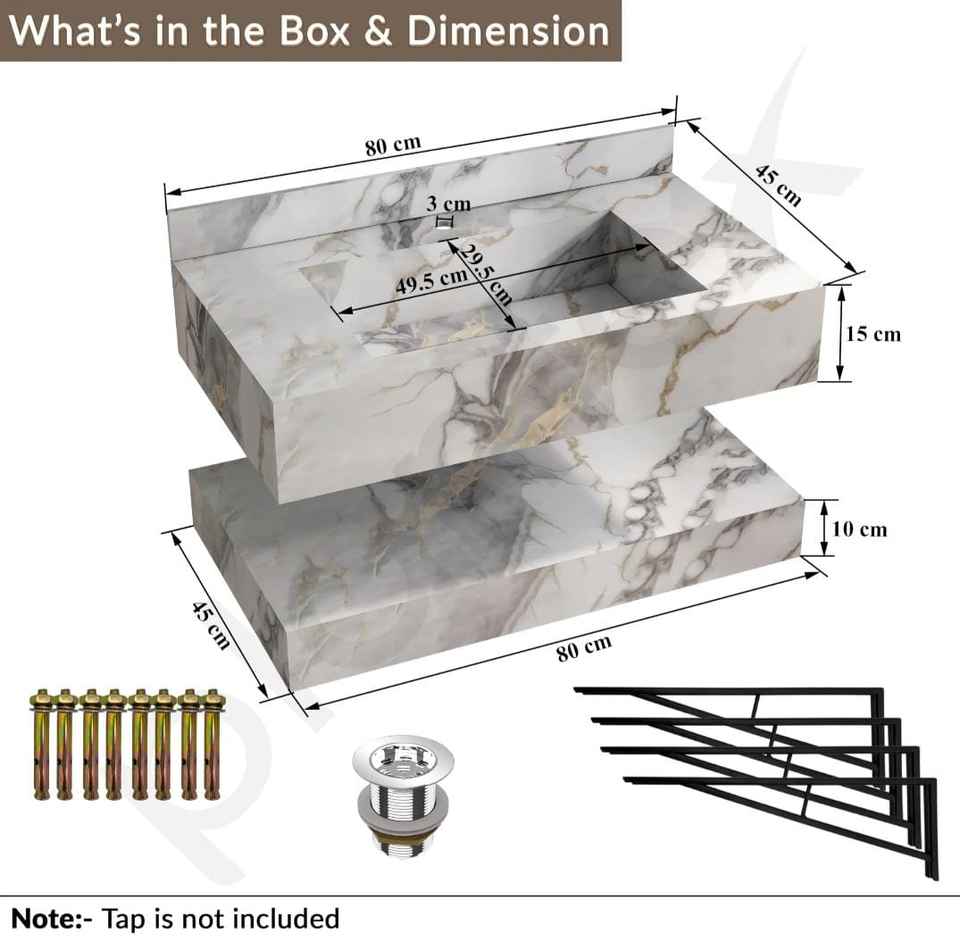 What's in the Box & Dimension

80 cm

45 cm

3 cm

29.5 cm

49.5 cm

15 cm

10 cm

45 cm

80 cm

Note:- Tap is not included