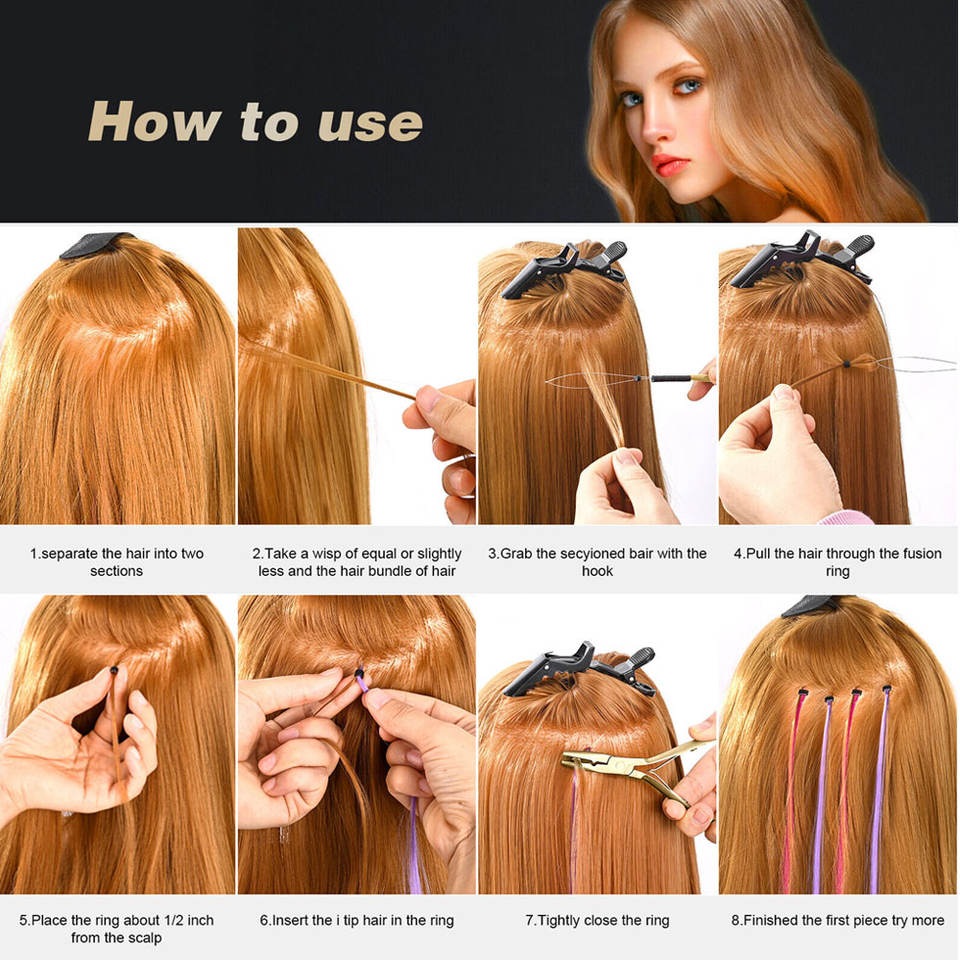 How to use

1.separate the hair into two sections

2.Take a wisp of equal or slightly less and the hair bundle of hair

3.Grab the secyioned bair with the hook

4.Pull the hair through the fusion ring

5.Place the ring about 1/2 inch from the scalp

6.Insert the i tip hair in the ring

7.Tightly close the ring

8.Finished the first piece try more