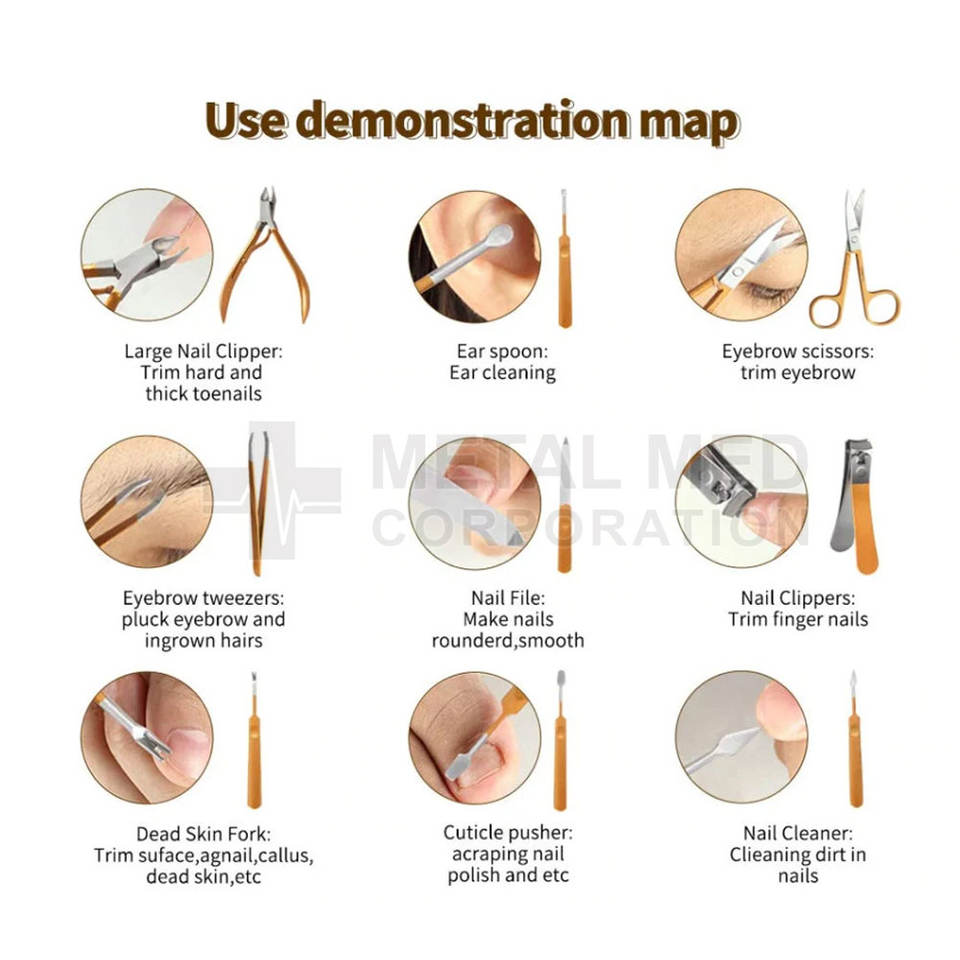 Use demonstration map

Large Nail Clipper: Trim hard and thick toenails

Ear spoon: Ear cleaning

Eyebrow scissors: trim eyebrow

METAL MED CORPORATION

Eyebrow tweezers: pluck eyebrow and ingrown hairs

Nail File: Make nails rounderd,smooth

Nail Clippers: Trim finger nails

Dead Skin Fork: Trim suface,agnail,callus, dead skin,etc

Cuticle pusher: acraping nail polish and etc

Nail Cleaner: Clieaning dirt in nails