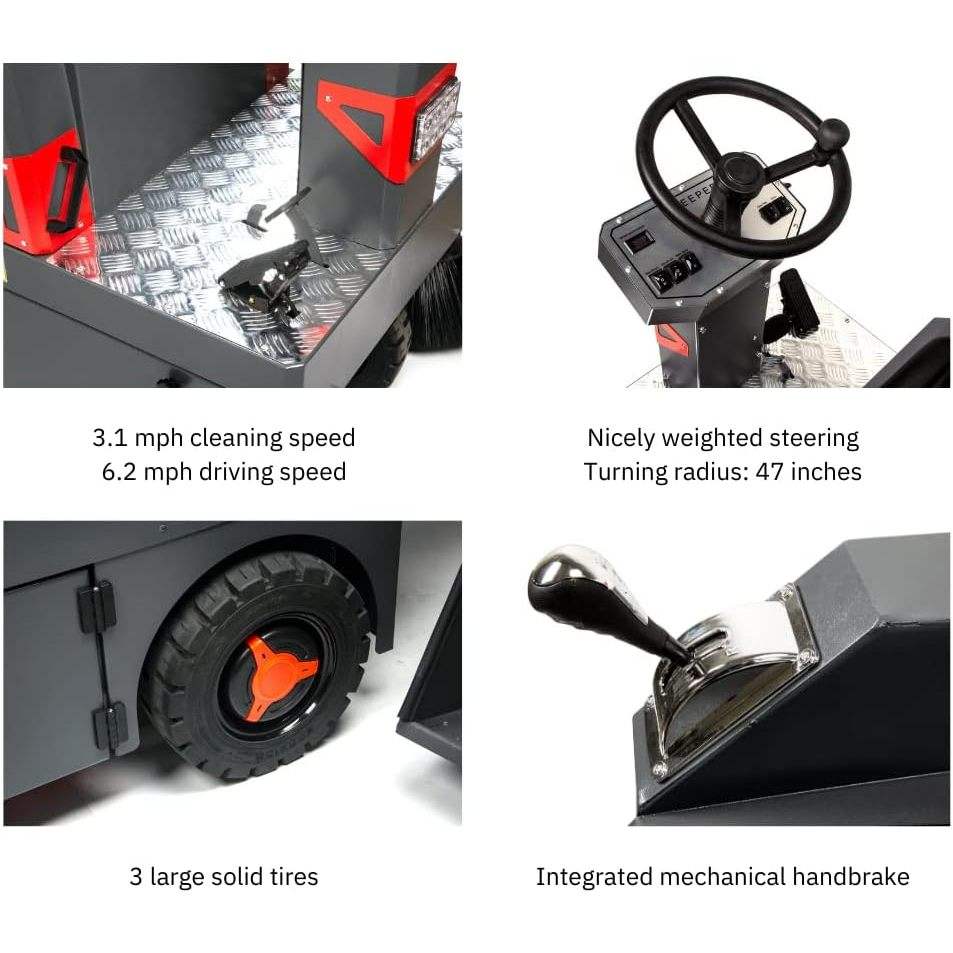 3.1 mph cleaning speed
6.2 mph driving speed

Nicely weighted steering
Turning radius: 47 inches

3 large solid tires

Integrated mechanical handbrake