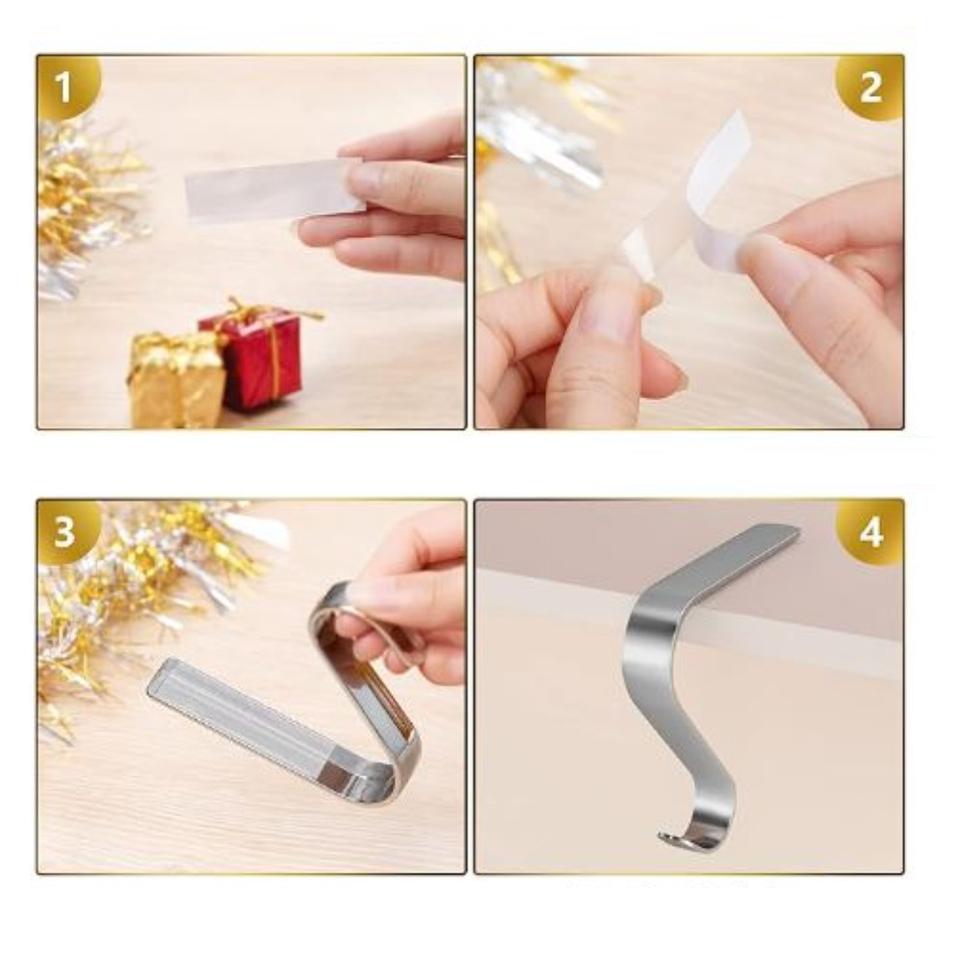 1

2

3

4