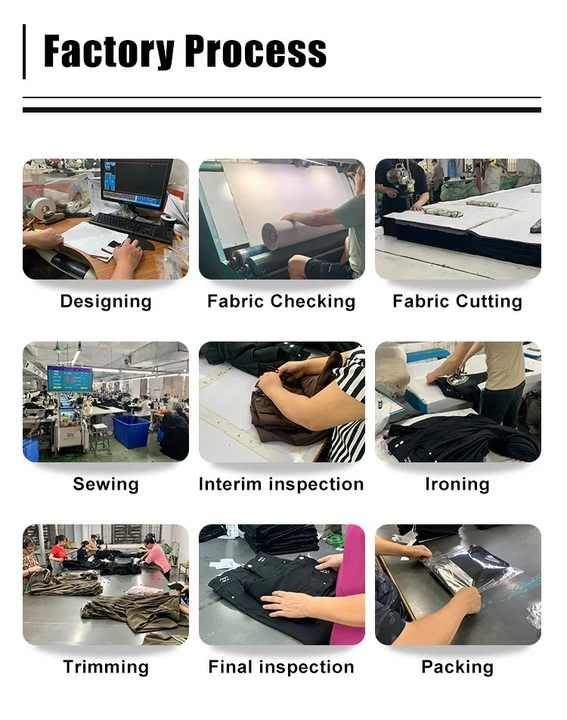 Factory Process

Designing

Fabric Checking

Fabric Cutting

Sewing

Interim inspection

Ironing

Trimming

Final inspection

Packing