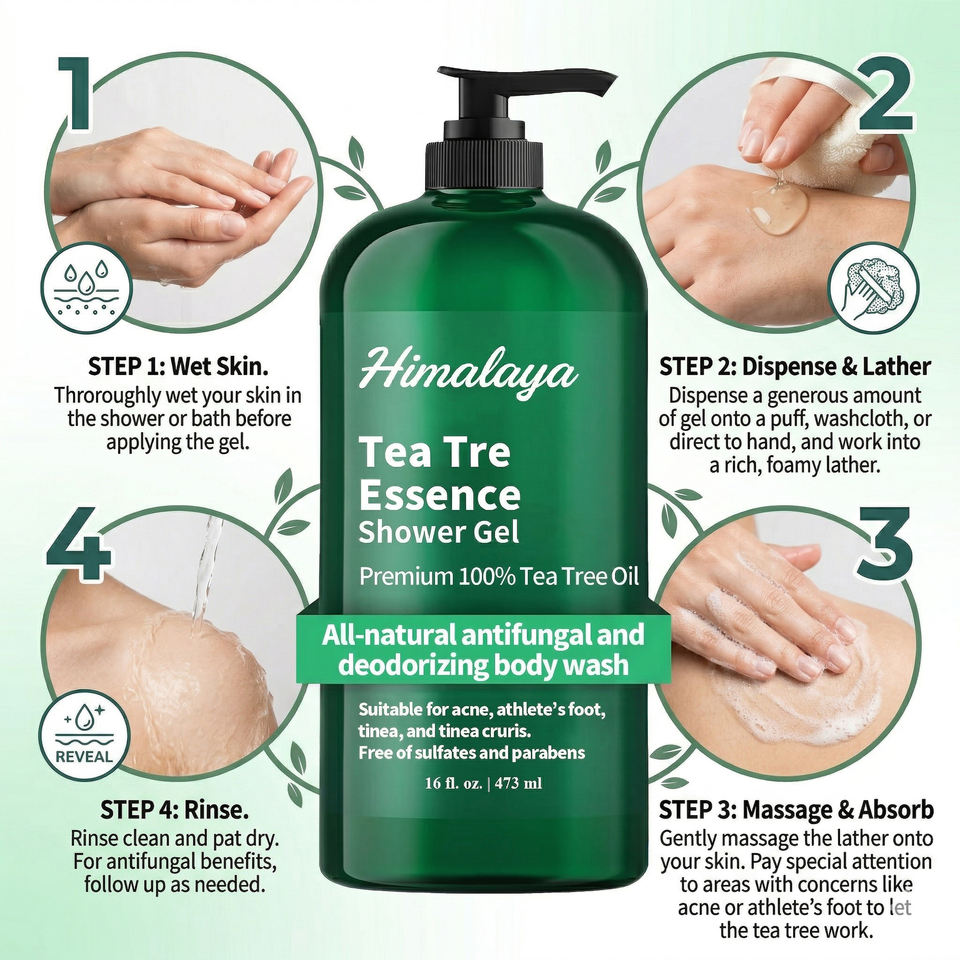 1

STEP 1: Wet Skin.
Throroughly wet your skin in the shower or bath before applying the gel.

2

STEP 2: Dispense & Lather
Dispense a generous amount of gel onto a puff, washcloth, or direct to hand, and work into a rich, foamy lather.

Himalaya

Tea Tre Essence
Shower Gel

Premium 100% Tea Tree Oil

All-natural antifungal and deodorizing body wash

Suitable for acne, athlete's foot, tinea, and tinea cruris.
Free of sulfates and parabens

16 fl. oz. | 473 ml

4

REVEAL

STEP 4: Rinse.
Rinse clean and pat dry. For antifungal benefits, follow up as needed.

3

STEP 3: Massage & Absorb
Gently massage the lather onto your skin. Pay special attention to areas with concerns like acne or athlete's foot to let the tea tree work.